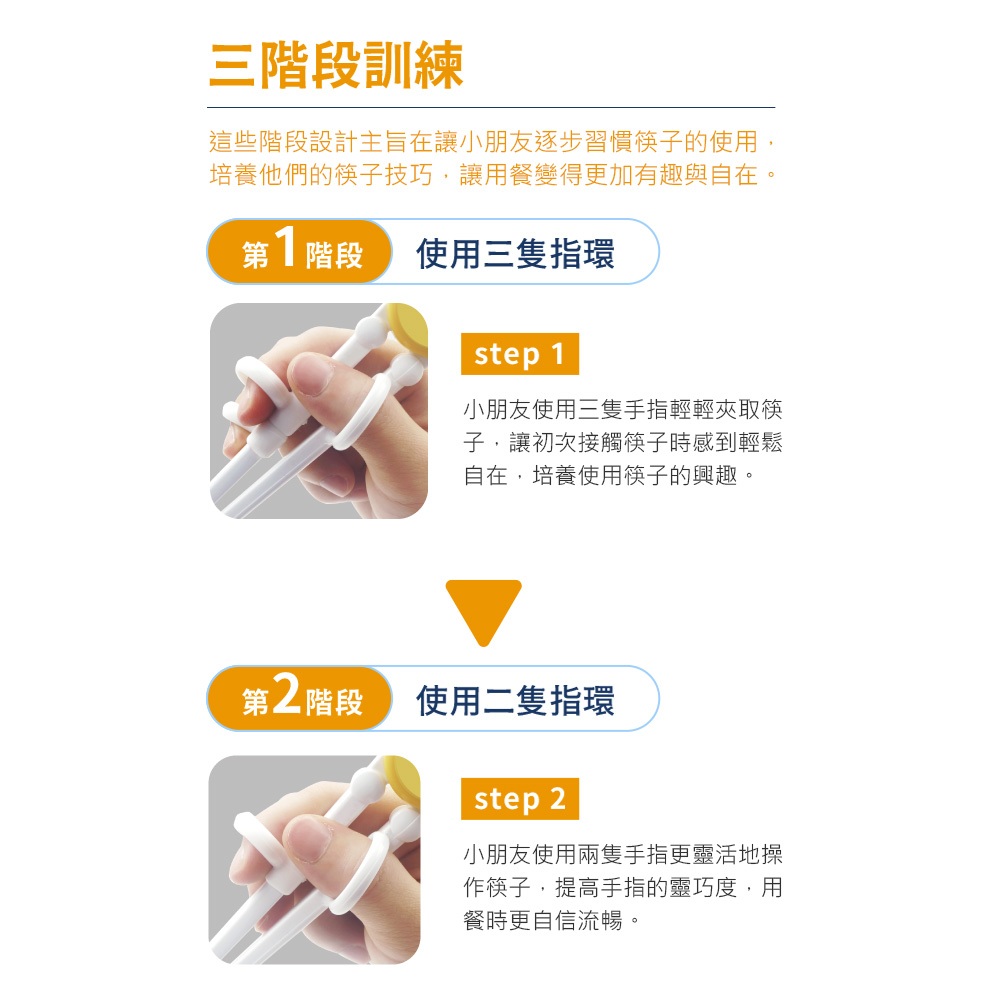 三階段訓練

這些階段設計主旨在讓小朋友逐步習慣筷子的使用，培養他們的筷子技巧，讓用餐變得更加有趣與自在。

第1階段 使用三隻指環

step 1

小朋友使用三隻手指輕輕夾取筷子，讓初次接觸筷子時感到輕鬆自在，培養使用筷子的興趣。

第2階段 使用二隻指環

step 2

小朋友使用兩隻手指更靈活地操作筷子，提高手指的靈巧度，用餐時更自信流暢。