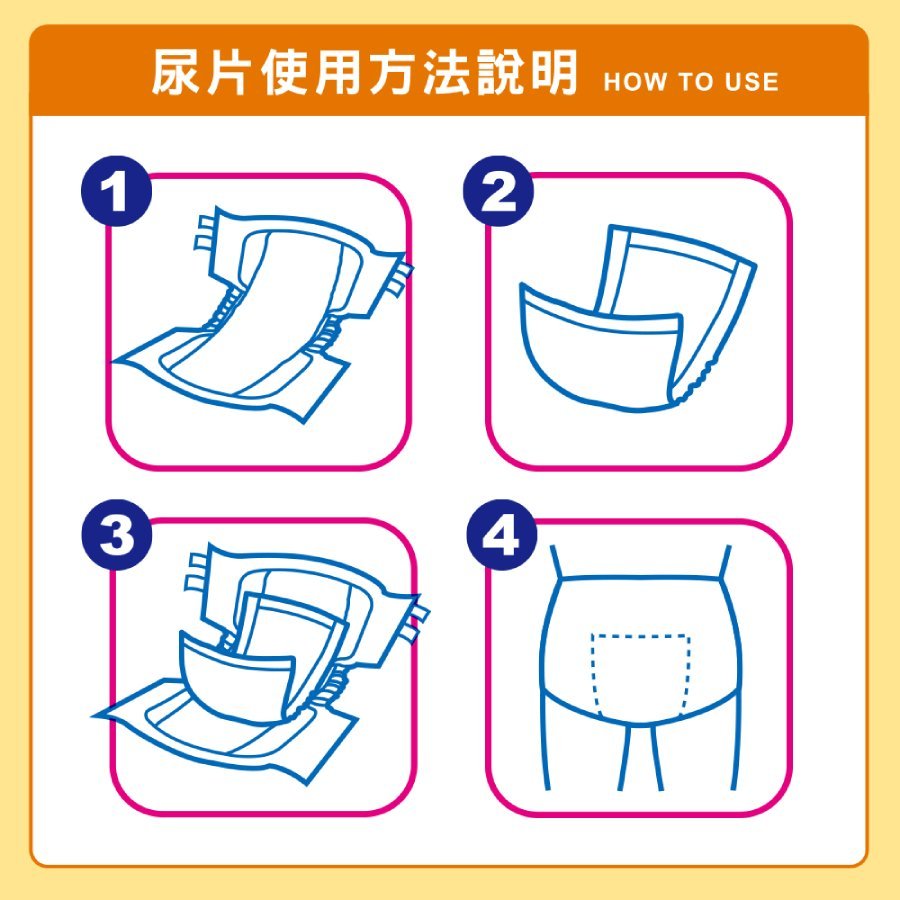 尿片使用方法說明 HOW TO USE

1

2

3

4