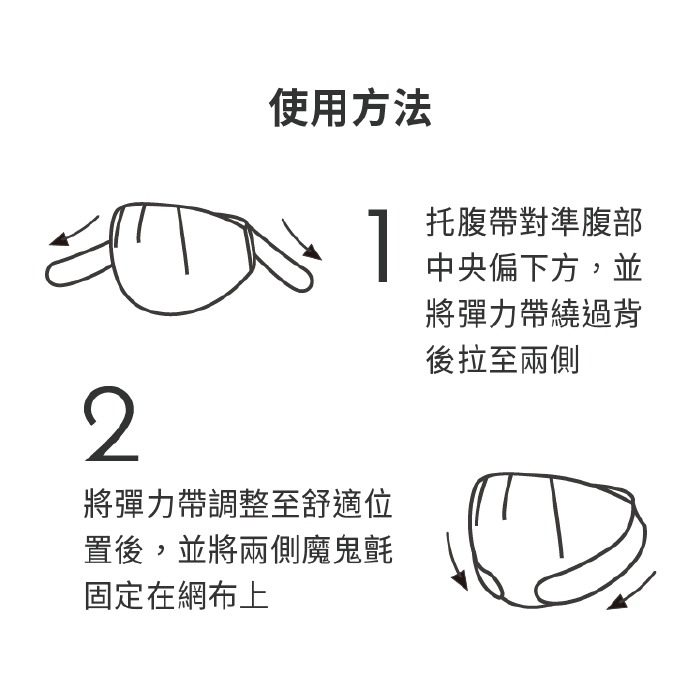 使用方法

1

托腹帶對準腹部中央偏下方，並將彈力帶繞過背後拉至兩側

2

將彈力帶調整至舒適位置後，並將兩側魔鬼氈固定在網布上