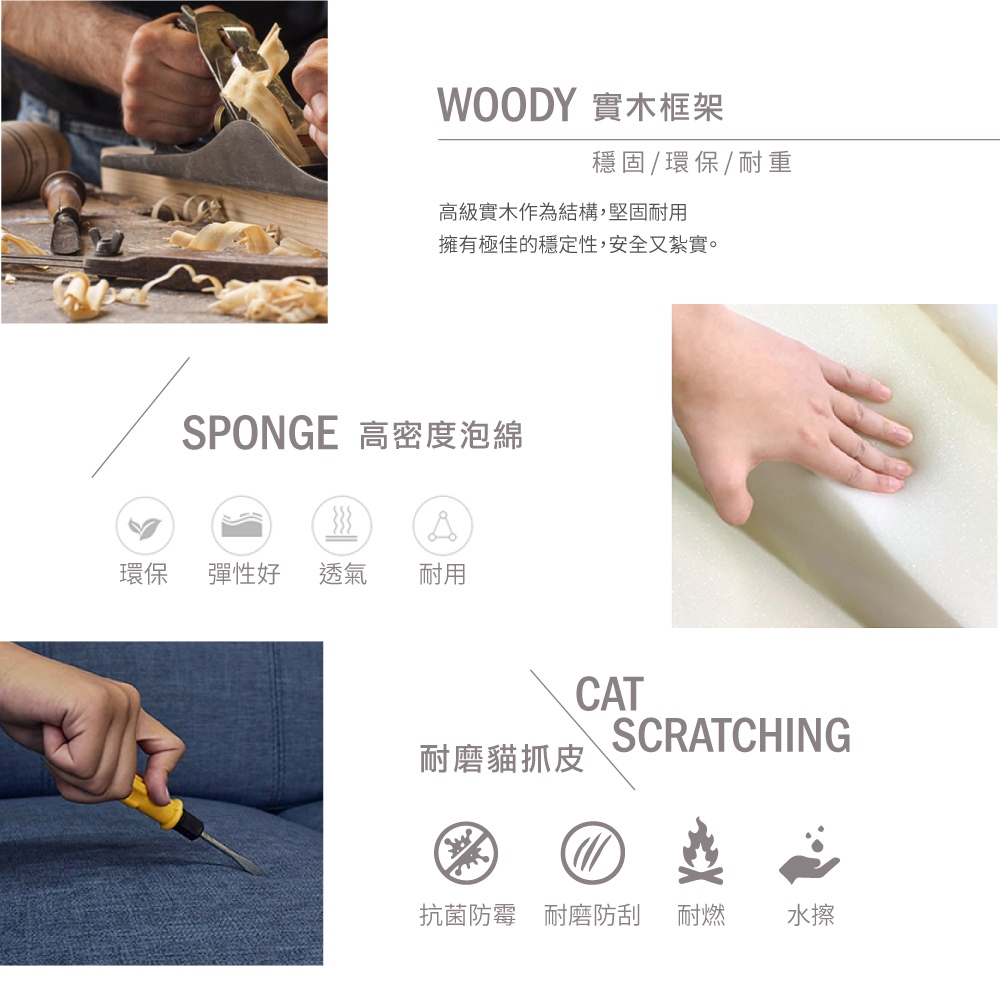 WOODY 實木框架

穩固/環保/耐重

高級實木作為結構,堅固耐用
擁有極佳的穩定性,安全又紮實。

SPONGE 高密度泡綿

環保 彈性好 透氣 耐用

CAT SCRATCHING
耐磨貓抓皮

抗菌防霉 耐磨防刮 耐燃 水擦