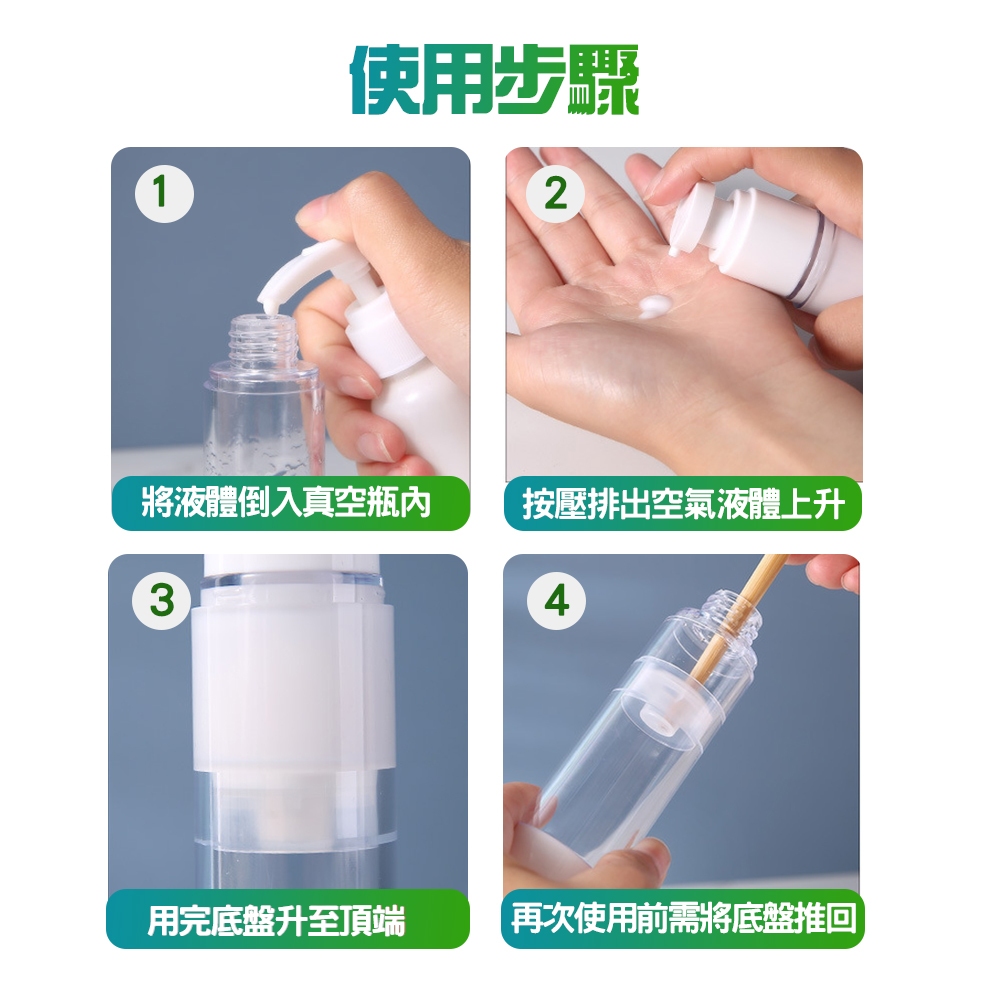 使用步驟

1
將液體倒入真空瓶內

2
按壓排出空氣液體上升

3
用完底盤升至頂端

4
再次使用前需將底盤推回