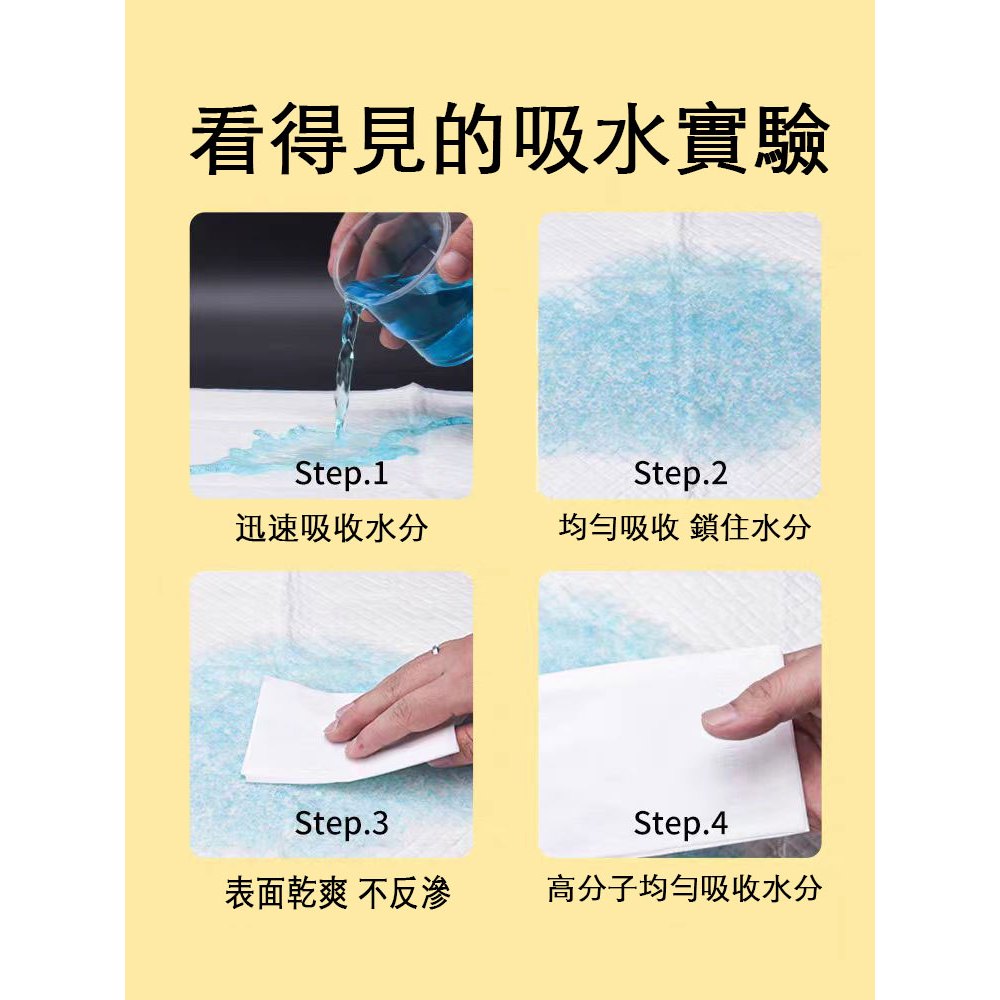 看得見的吸水實驗

Step.1

迅速吸收水分

Step.2

均勻吸收 鎖住水分

Step.3

表面乾爽 不反滲

Step.4

高分子均勻吸收水分