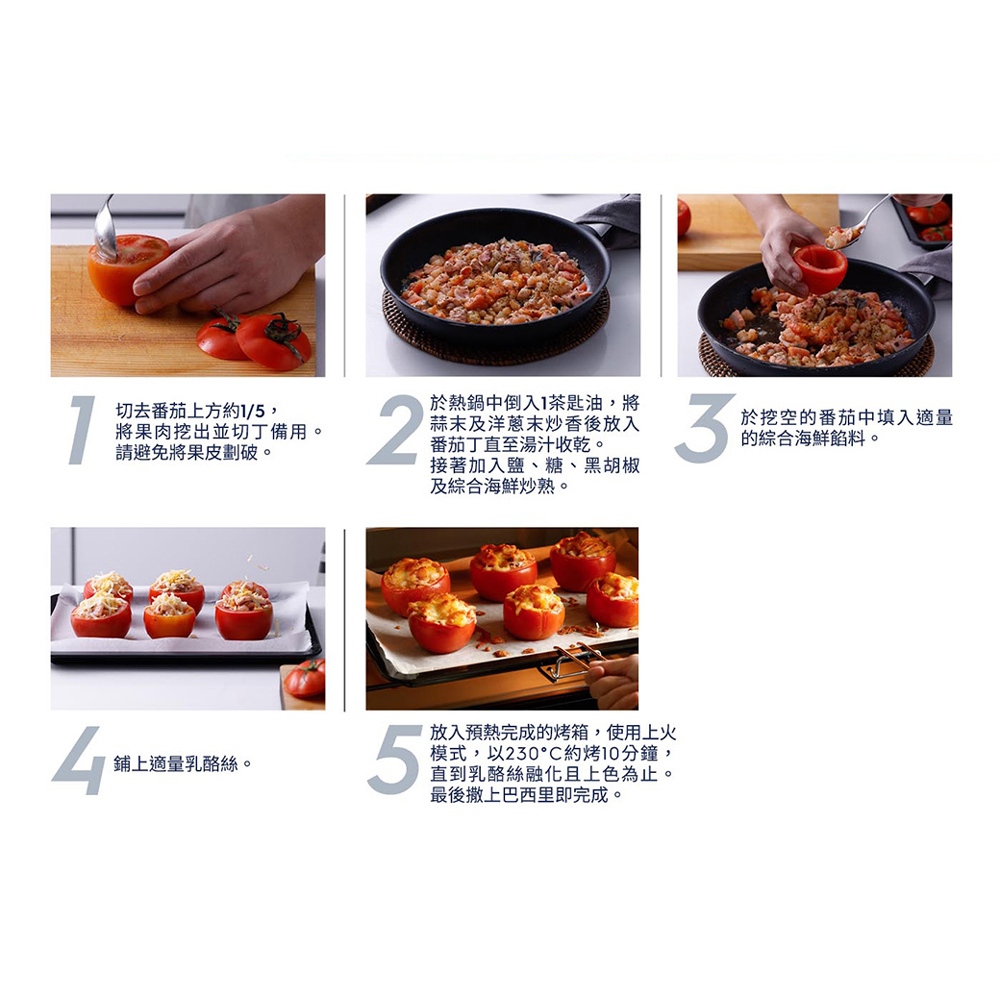 1 切去番茄上方約1/5，將果肉挖出並切丁備用。請避免將果皮劃破。

2 於熱鍋中倒入1茶匙油，將蒜末及洋蔥末炒香後放入番茄丁直至湯汁收乾。接著加入鹽、糖、黑胡椒及綜合海鮮炒熟。

3 於挖空的番茄中填入適量的綜合海鮮餡料。

4 鋪上適量乳酪絲。

5 放入預熱完成的烤箱，使用上火模式，以230°C約烤10分鐘，直到乳酪絲融化且上色為止。最後撒上巴西里即完成。