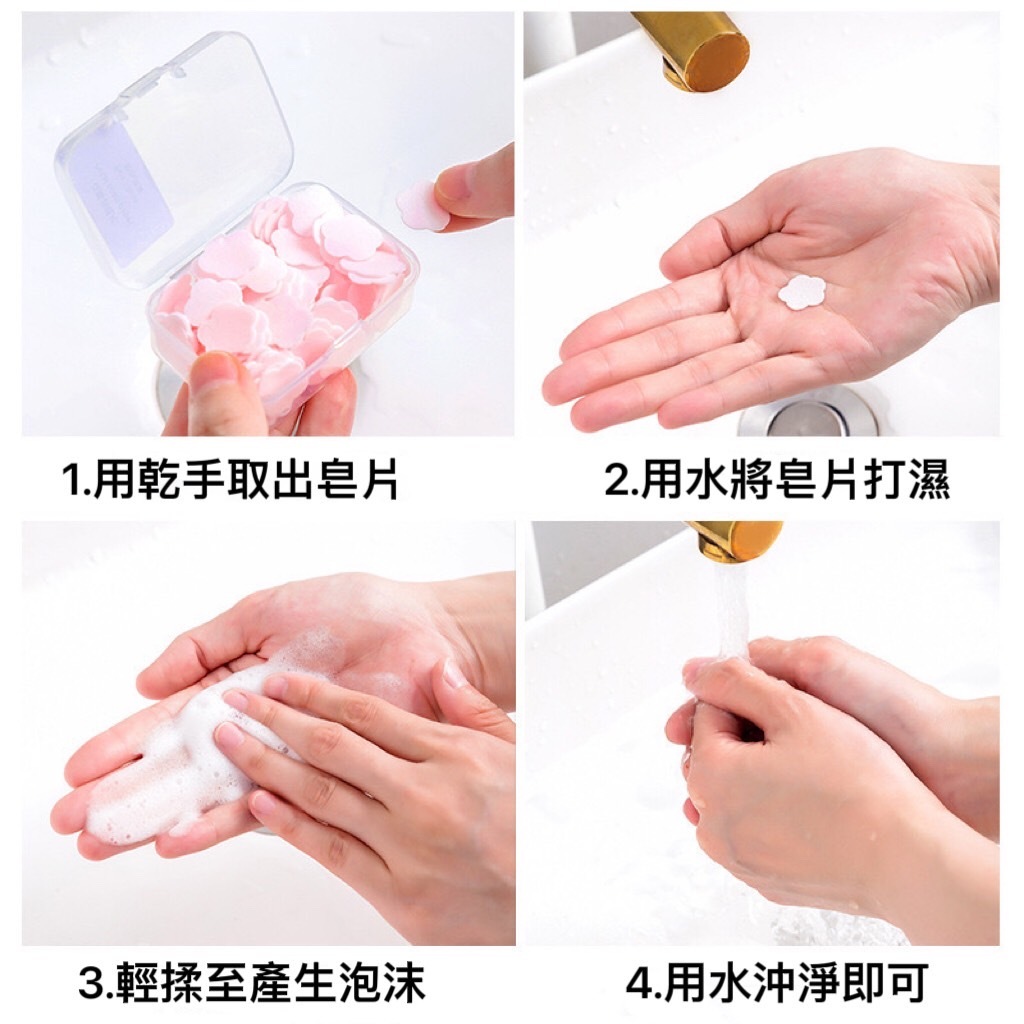 1.用乾手取出皂片

2.用水將皂片打濕

3.輕揉至產生泡沫

4.用水沖淨即可