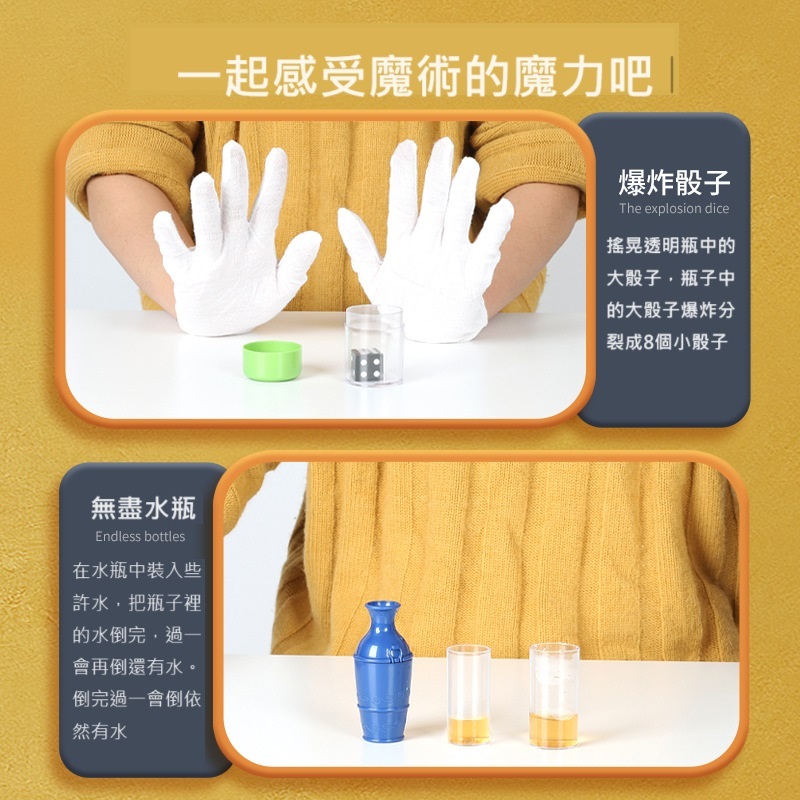 一起感受魔術的魔力吧

爆炸骰子
The explosion dice

搖晃透明瓶中的大骰子，瓶子中的大骰子爆炸分裂成8個小骰子

無盡水瓶
Endless bottles

在水瓶中裝入些許水，把瓶子裡的水倒完，過一會再倒還有水。倒完過一會倒依然有水