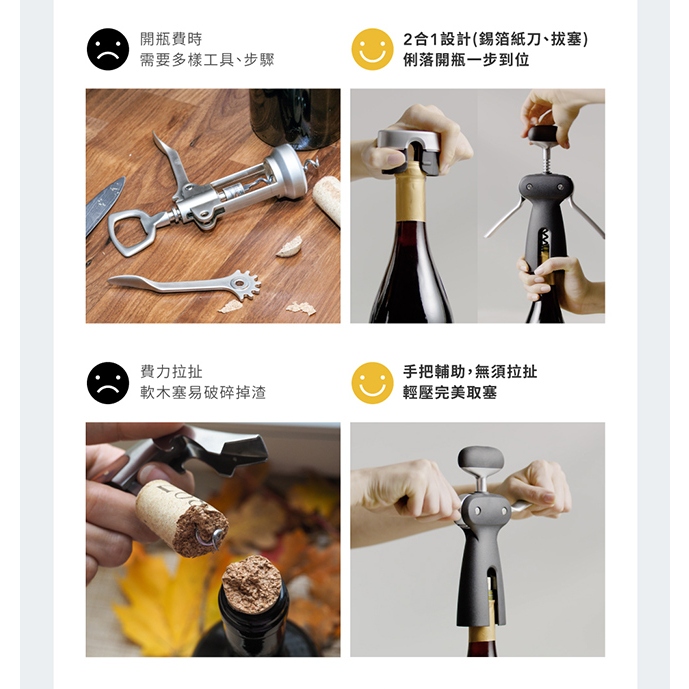 開瓶費時
需要多樣工具、步驟

2合1設計(錫箔紙刀、拔塞)
俐落開瓶一步到位

費力拉扯
軟木塞易破碎掉渣

手把輔助，無須拉扯
輕壓完美取塞