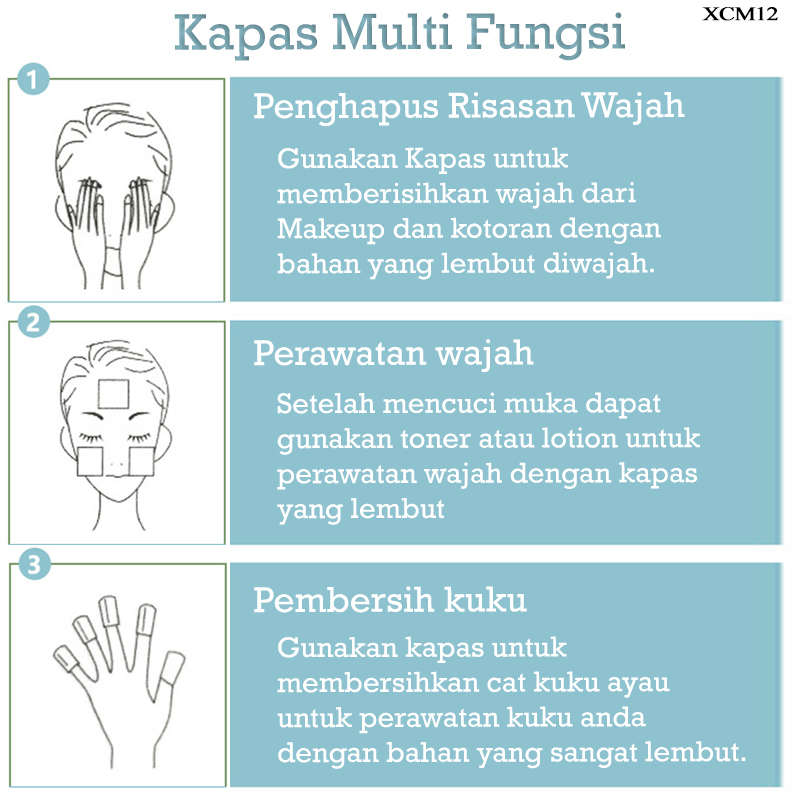 Kapas Multi Fungsi

XCM12

1

Penghapus Risasan Wajah

Gunakan Kapas untuk memberisihkan wajah dari Makeup dan kotoran dengan bahan yang lembut diwajah.

2

Perawatan wajah

Setelah mencuci muka dapat gunakan toner atau lotion untuk perawatan wajah dengan kapas yang lembut

3

Pembersih kuku

Gunakan kapas untuk membersihkan cat kuku ayau untuk perawatan kuku anda dengan bahan yang sangat lembut.