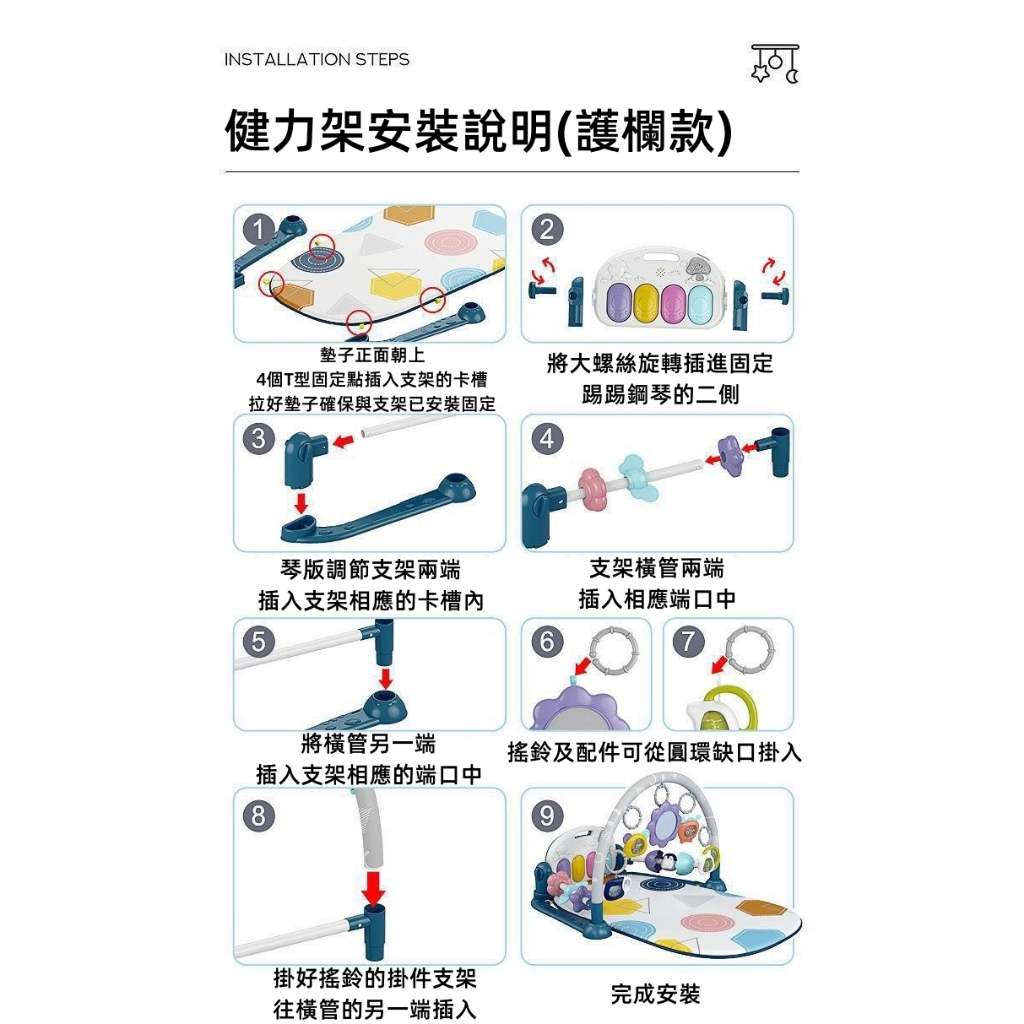 INSTALLATION STEPS

健力架安裝說明(護欄款)

1

墊子正面朝上
4個T型固定點插入支架的卡槽
拉好墊子確保與支架已安裝固定

2

將大螺絲旋轉插進固定
踢踢鋼琴的二側

3

琴版調節支架兩端
插入支架相應的卡槽內

4

支架橫管兩端
插入相應端口中

5

將橫管另一端
插入支架相應的端口中

6

7

搖鈴及配件可從圓環缺口掛入

8

掛好搖鈴的掛件支架
往橫管的另一端插入

9

完成安裝