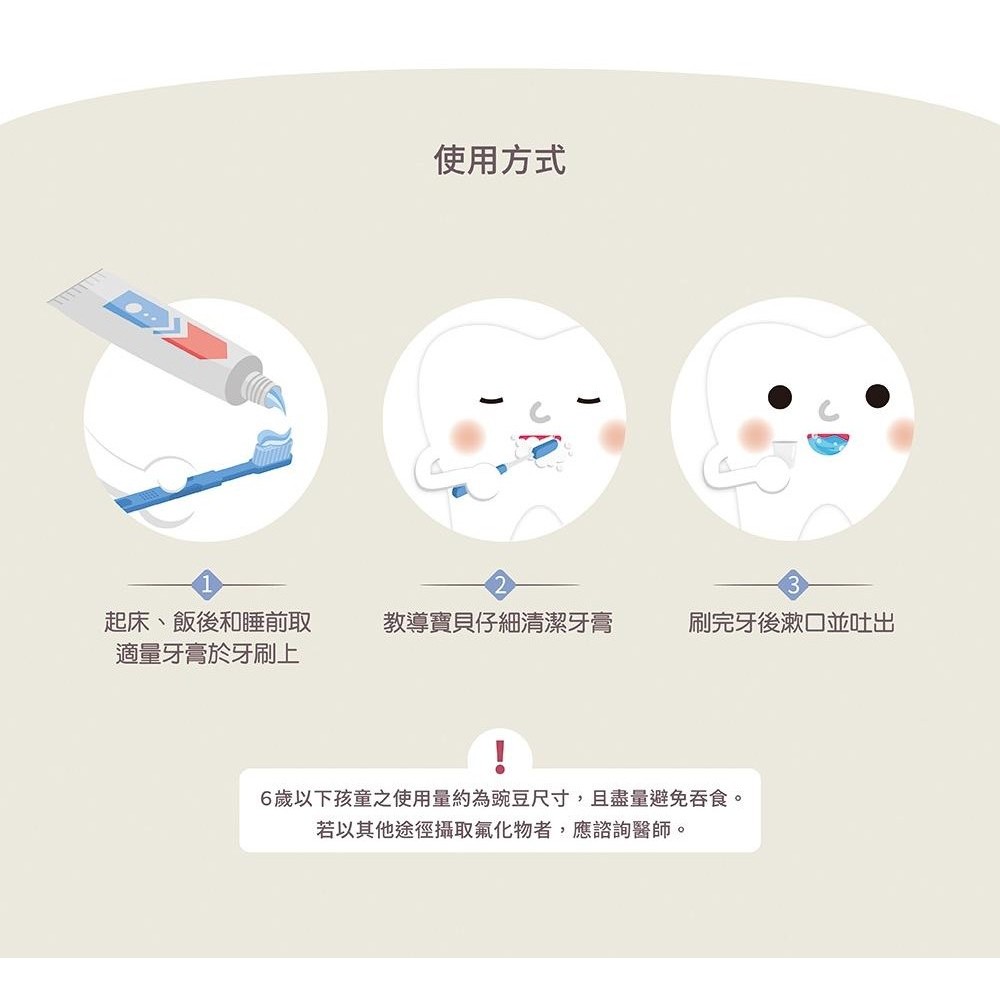 使用方式

1
起床、飯後和睡前取適量牙膏於牙刷上

2
教導寶貝仔細清潔牙膏

3
刷完牙後漱口並吐出

!
6歲以下孩童之使用量約為豌豆尺寸，且盡量避免吞食。
若以其他途徑攝取氟化物者，應諮詢醫師。