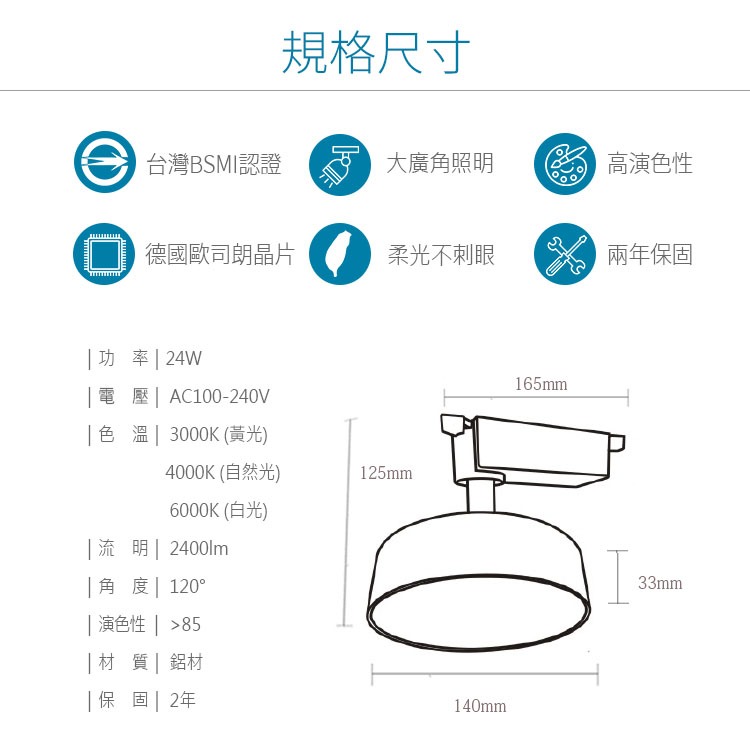 規格尺寸

台灣BSMI認證
大廣角照明
高演色性
德國歐司朗晶片
柔光不刺眼
兩年保固

| 功 率 | 24W
| 電 壓 | AC100-240V
| 色 溫 | 3000K (黃光)
4000K (自然光)
6000K (白光)
| 流 明 | 2400lm
| 角 度 | 120°
| 演色性 | >85
| 材 質 | 鋁材
| 保 固 | 2年

165mm
125mm
33mm
140mm