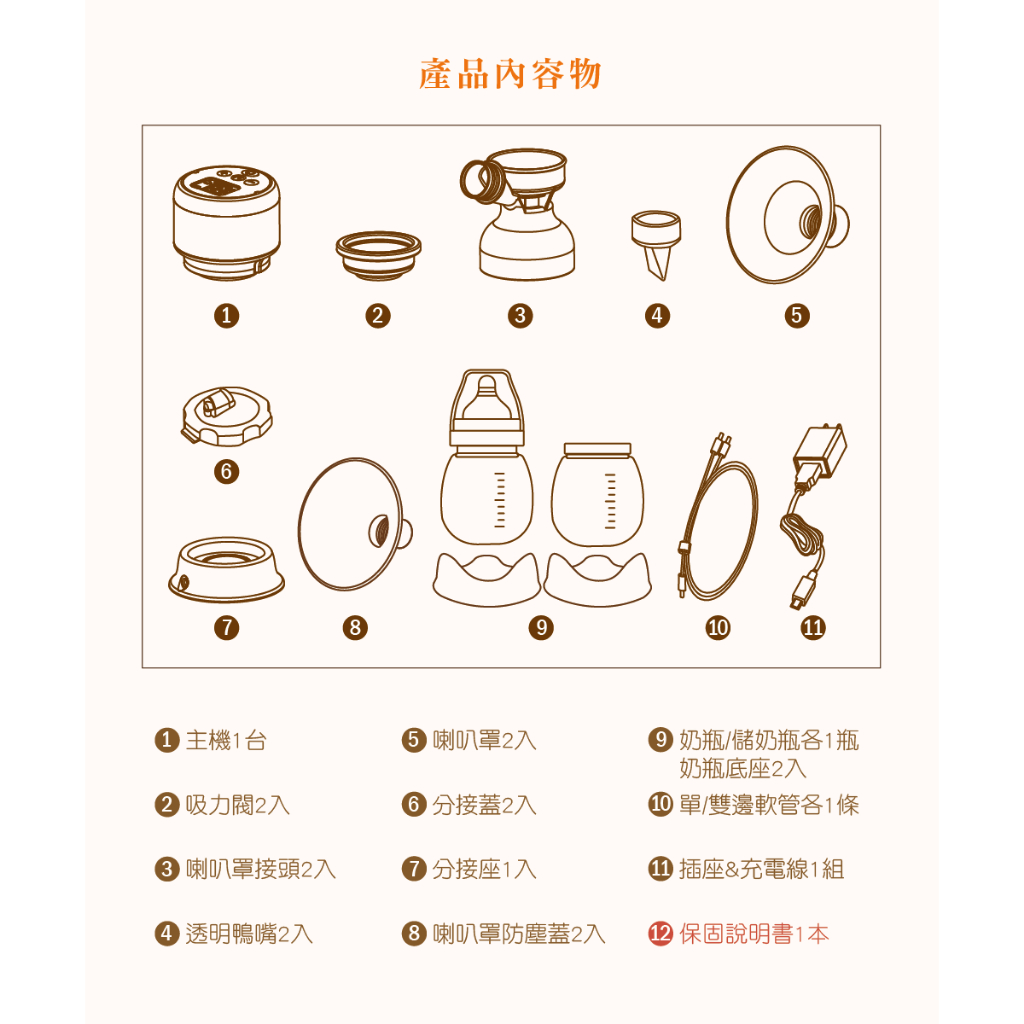 產品內容物

1

2

3

4

5

6

7

8

9

10

11

1 主機1台

2 吸力閥2入

3 喇叭罩接頭2入

4 透明鴨嘴2入

5 喇叭罩2入

6 分接蓋2入

7 分接座1入

8 喇叭罩防塵蓋2入

9 奶瓶/儲奶瓶各1瓶 奶瓶底座2入

10 單/雙邊軟管各1條

11 插座&充電線1組

12 保固說明書1本