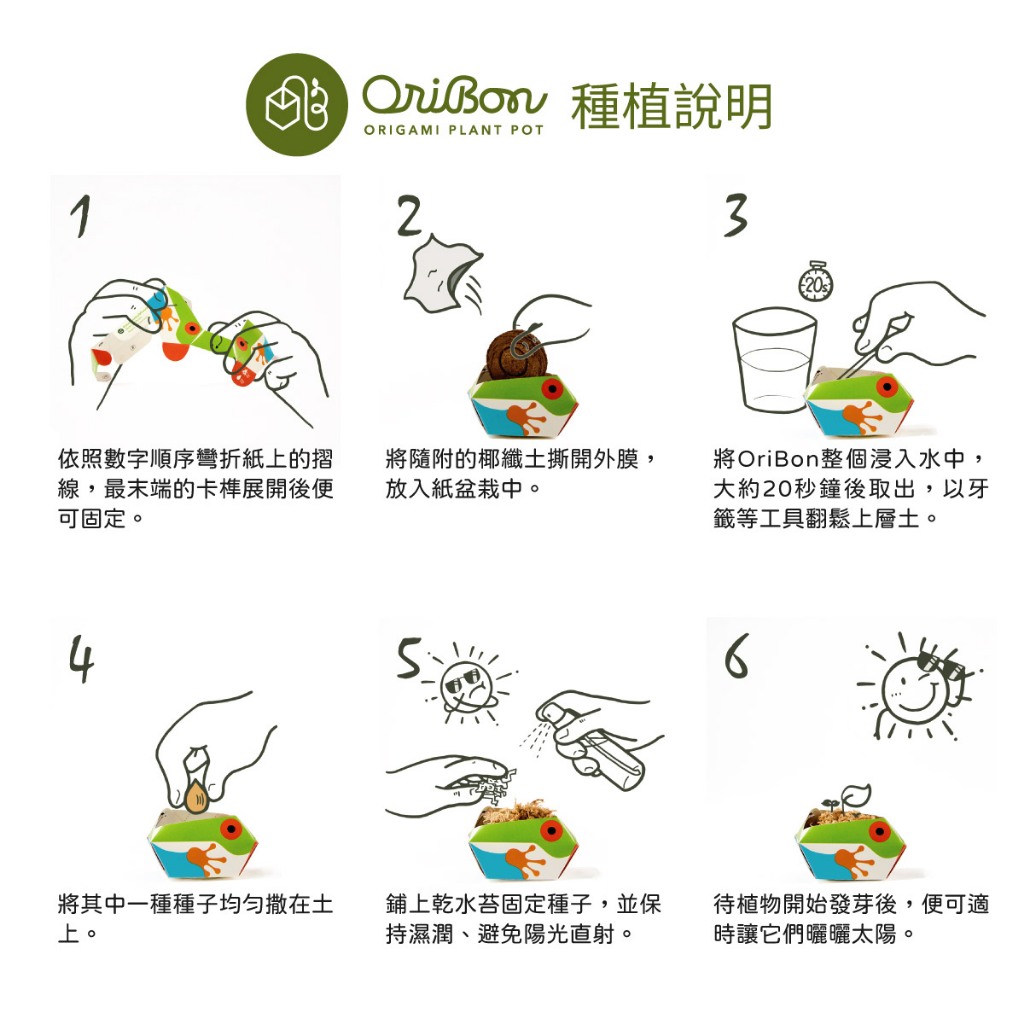 OriBon ORIGAMI PLANT POT 種植說明

1

依照數字順序彎折紙上的摺線，最末端的卡榫展開後便可固定。

2

將隨附的椰纖土撕開外膜，放入紙盆栽中。

3

20s

將OriBon整個浸入水中，大約20秒鐘後取出，以牙籤等工具翻鬆上層土。

4

將其中一種種子均勻撒在土上。

5

鋪上乾水苔固定種子，並保持濕潤、避免陽光直射。

6

待植物開始發芽後，便可適時讓它們曬曬太陽。