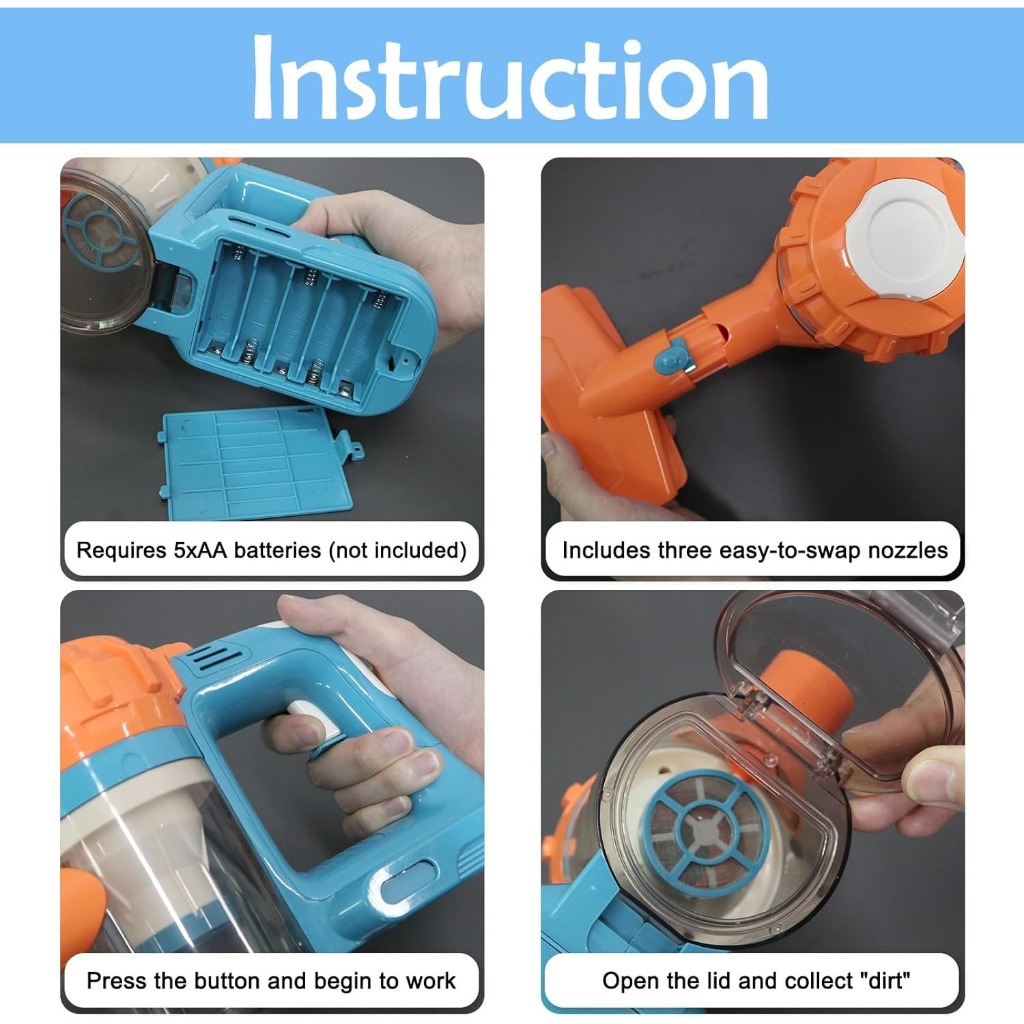 Instruction

Requires 5xAA batteries (not included)

Includes three easy-to-swap nozzles

Press the button and begin to work

Open the lid and collect "dirt"