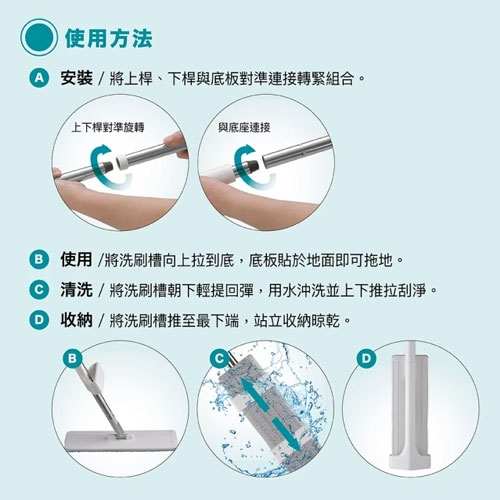 使用方法

A 安裝 / 將上桿、下桿與底板對準連接轉緊組合。

上下桿對準旋轉

與底座連接

B 使用 /將洗刷槽向上拉到底，底板貼於地面即可拖地。

C 清洗 / 將洗刷槽朝下輕提回彈，用水沖洗並上下推拉刮淨。

D 收納 / 將洗刷槽推至最下端，站立收納晾乾。

B

C

D