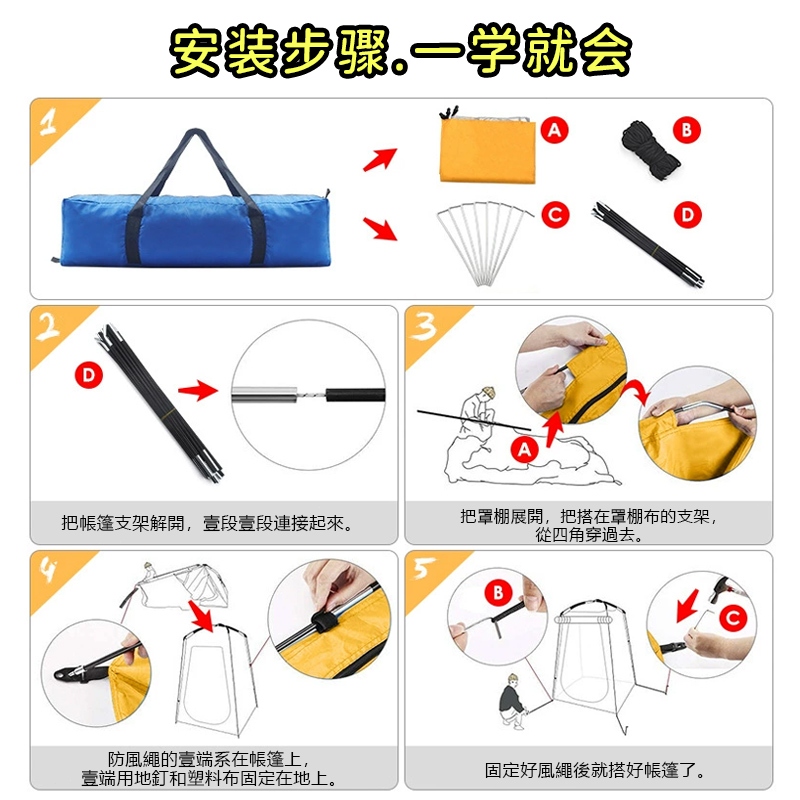 安装步骤.一学就会

1

A

B

C

D

2

D

把帳篷支架解開，壹段壹段連接起來。

3

A

把罩棚展開，把搭在罩棚布的支架，從四角穿過去。

4

防風繩的壹端系在帳篷上，壹端用地釘和塑料布固定在地上。

5

B

C

固定好風繩後就搭好帳篷了。