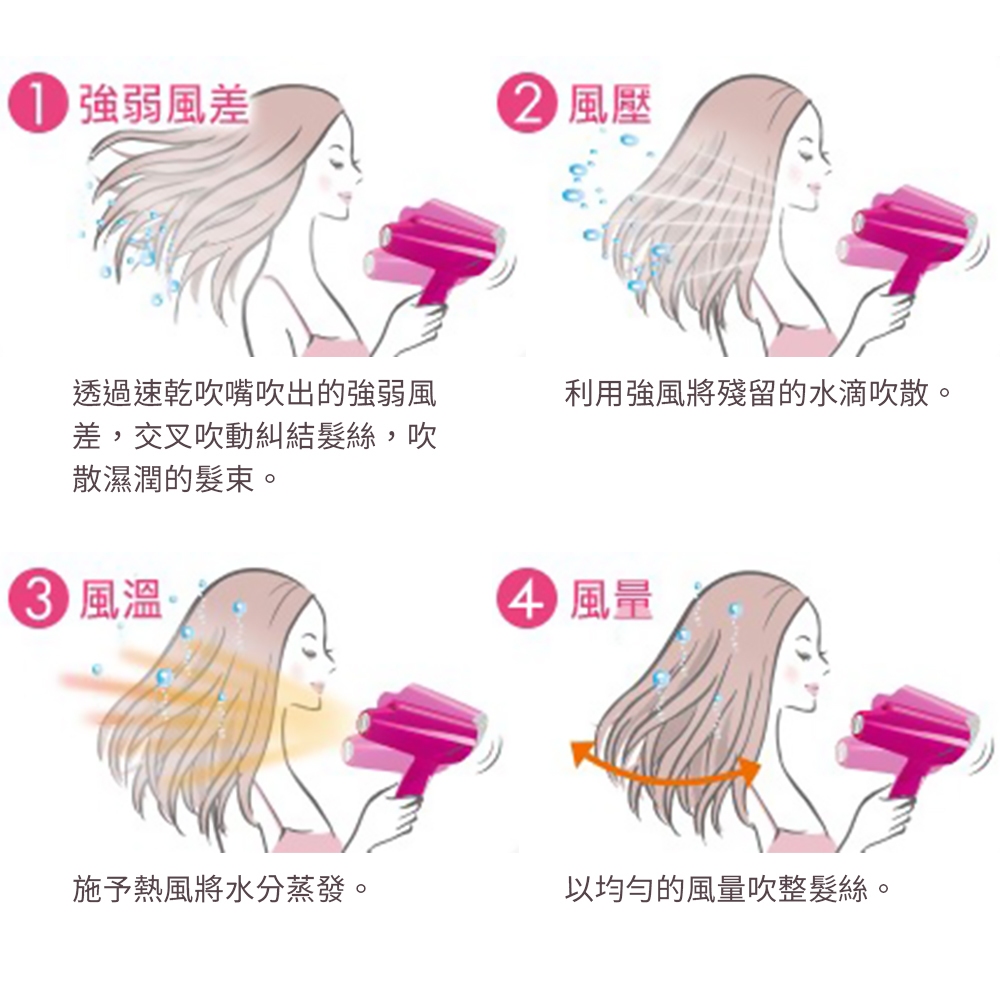 1 強弱風差

透過速乾吹嘴吹出的強弱風差，交叉吹動糾結髮絲，吹散濕潤的髮束。

2 風壓

利用強風將殘留的水滴吹散。

3 風溫

施予熱風將水分蒸發。

4 風量

以均勻的風量吹整髮絲。