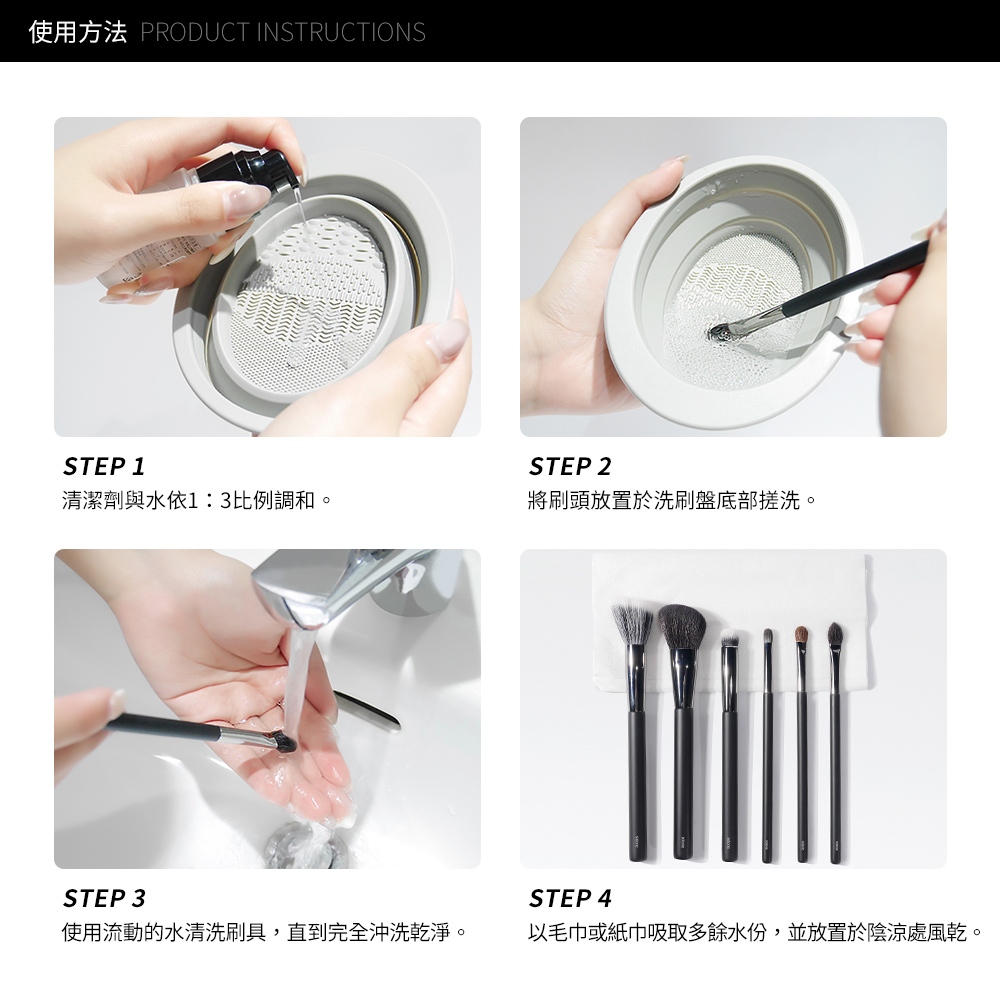 使用方法 PRODUCT INSTRUCTIONS

STEP 1
清潔劑與水依1：3比例調和。

STEP 2
將刷頭放置於洗刷盤底部搓洗。

STEP 3
使用流動的水清洗刷具，直到完全沖洗乾淨。

STEP 4
以毛巾或紙巾吸取多餘水份，並放置於陰涼處風乾。