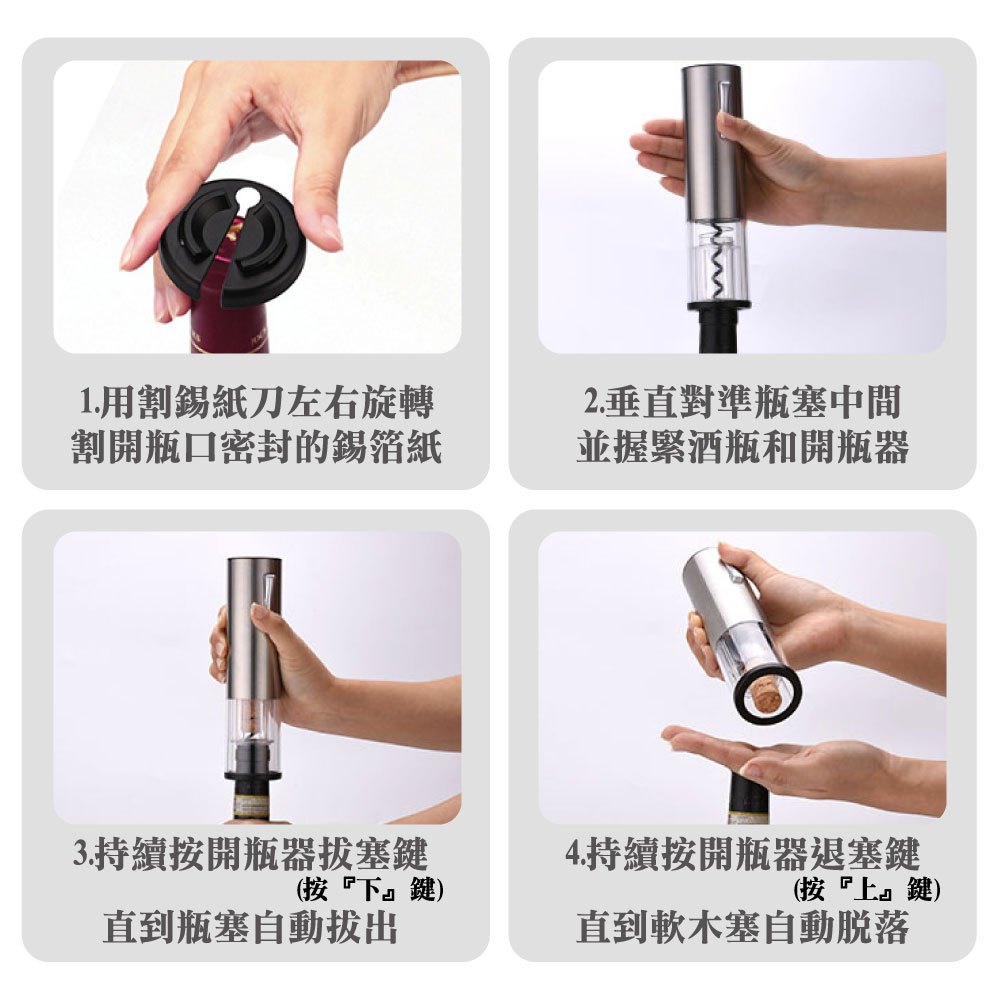 1.用割錫紙刀左右旋轉
割開瓶口密封的錫箔紙

2.垂直對準瓶塞中間
並握緊酒瓶和開瓶器

3.持續按開瓶器拔塞鍵
(按『下』鍵)
直到瓶塞自動拔出

4.持續按開瓶器退塞鍵
(按『上』鍵)
直到軟木塞自動脫落