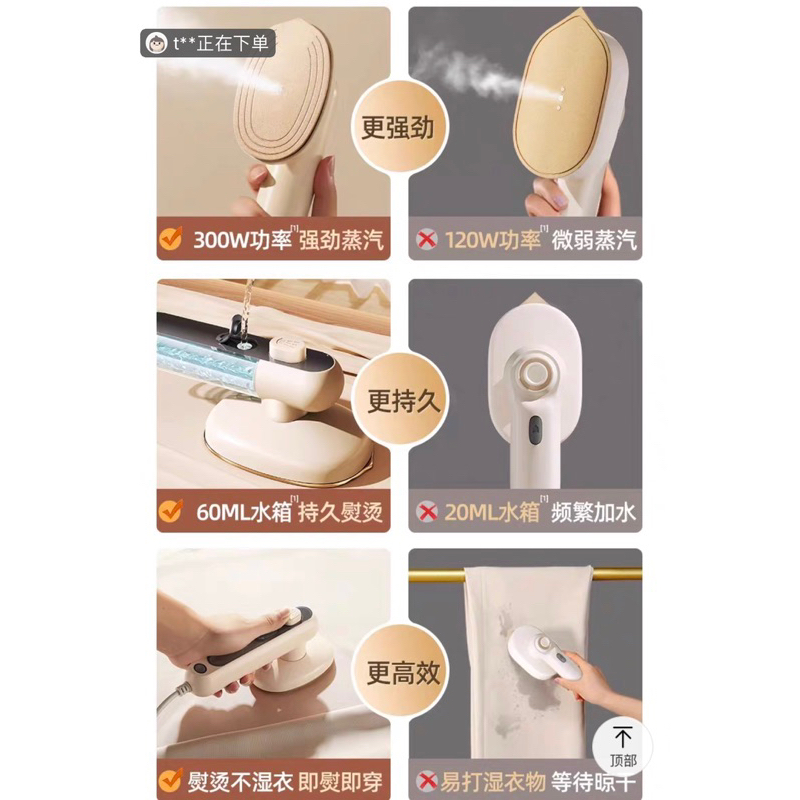 t**正在下单

更强劲

300W功率[1] 强劲蒸汽

120W功率[1] 微弱蒸汽

更持久

60ML水箱[1] 持久熨烫

20ML水箱[1] 频繁加水

更高效

熨烫不湿衣 即熨即穿

易打湿衣物 等待晾干

顶部