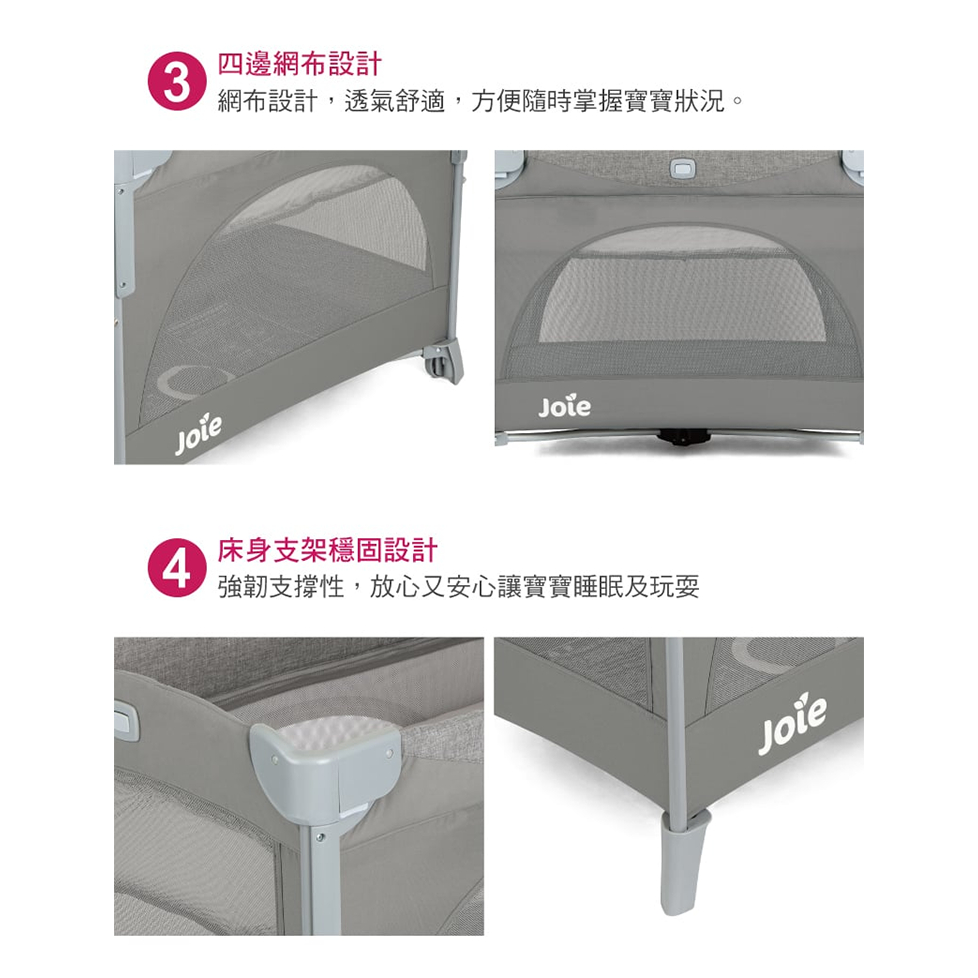 3 四邊網布設計
網布設計，透氣舒適，方便隨時掌握寶寶狀況。

Joie

Joie

4 床身支架穩固設計
強韌支撐性，放心又安心讓寶寶睡眠及玩耍

Joie