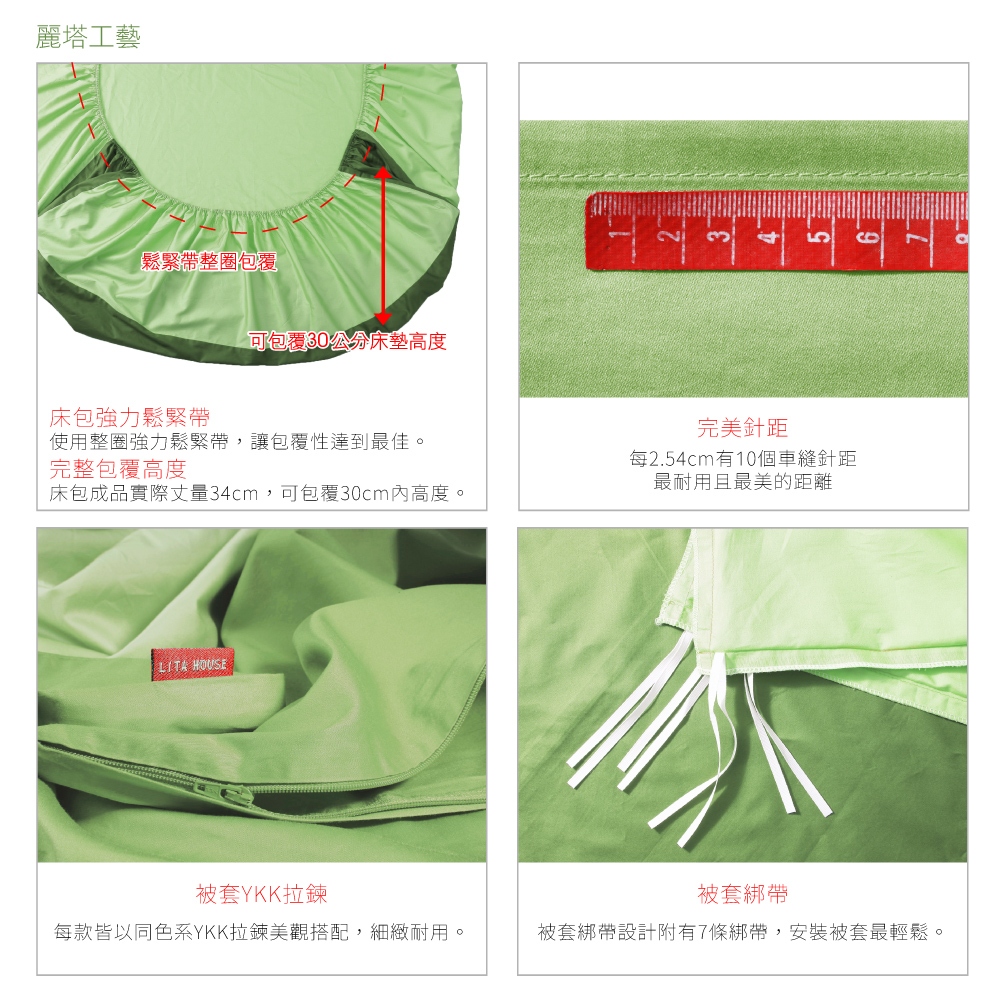 麗塔工藝

鬆緊帶整圈包覆

可包覆30公分床墊高度

床包強力鬆緊帶
使用整圈強力鬆緊帶，讓包覆性達到最佳。
完整包覆高度
床包成品實際丈量34cm，可包覆30cm內高度。

1 2 3 4 5 6 7

完美針距
每2.54cm有10個車縫針距
最耐用且最美的距離

LITA HOUSE

被套YKK拉鍊
每款皆以同色系YKK拉鍊美觀搭配，細緻耐用。

被套綁帶
被套綁帶設計附有7條綁帶，安裝被套最輕鬆。