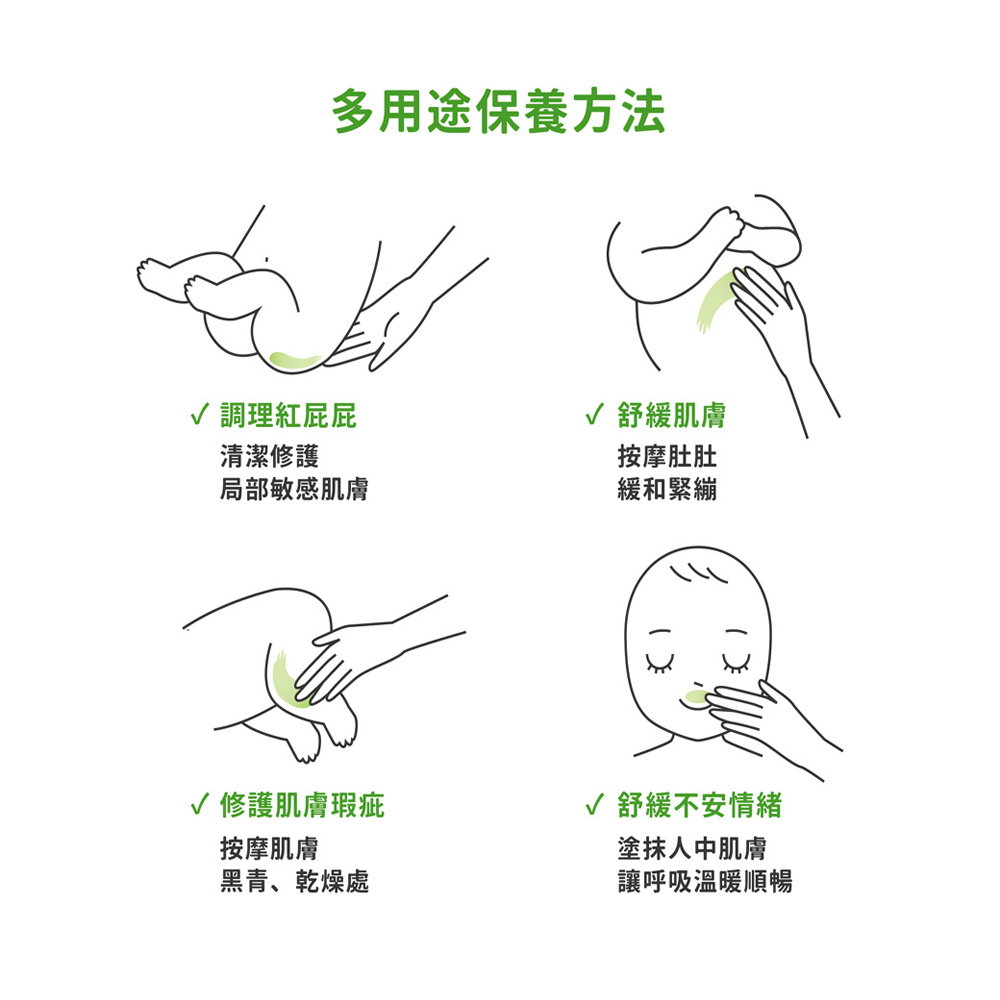 多用途保養方法

✓ 調理紅屁屁

清潔修護
局部敏感肌膚

✓ 舒緩肌膚

按摩肚肚
緩和緊繃

✓ 修護肌膚瑕疵

按摩肌膚
黑青、乾燥處

✓ 舒緩不安情緒

塗抹人中肌膚
讓呼吸溫暖順暢