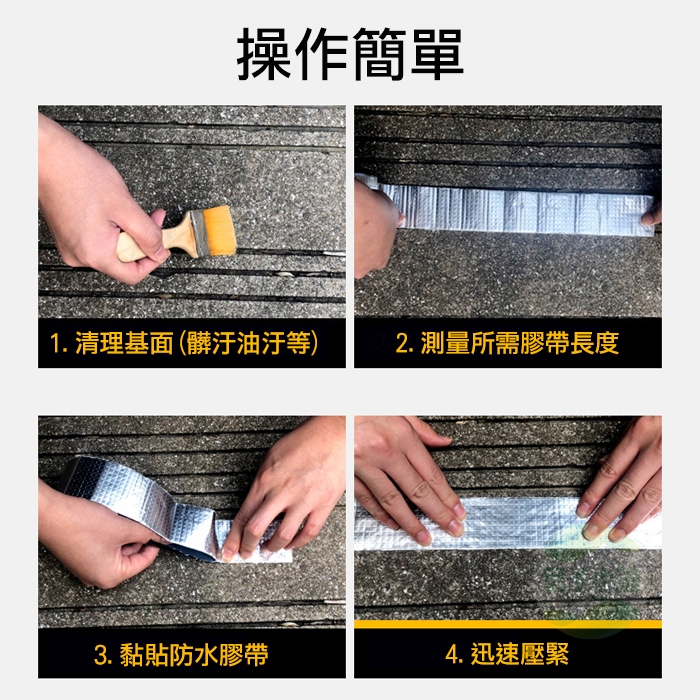 操作簡單

1. 清理基面(髒汙油汙等)

2. 測量所需膠帶長度

3. 黏貼防水膠帶

4. 迅速壓緊