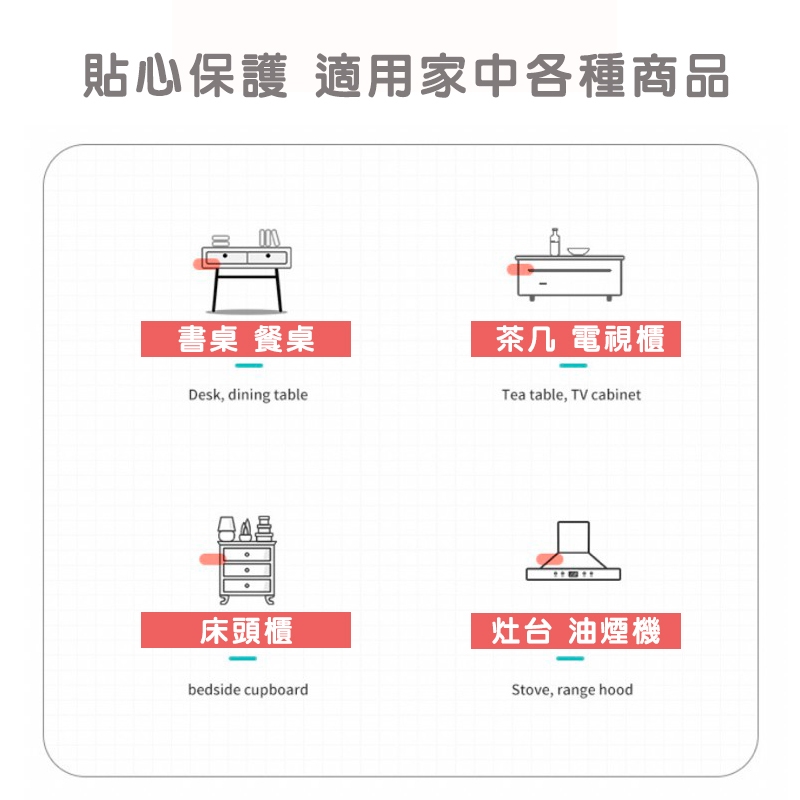 貼心保護 適用家中各種商品

書桌 餐桌

Desk, dining table

茶几 電視櫃

Tea table, TV cabinet

床頭櫃

bedside cupboard

灶台 油煙機

Stove, range hood