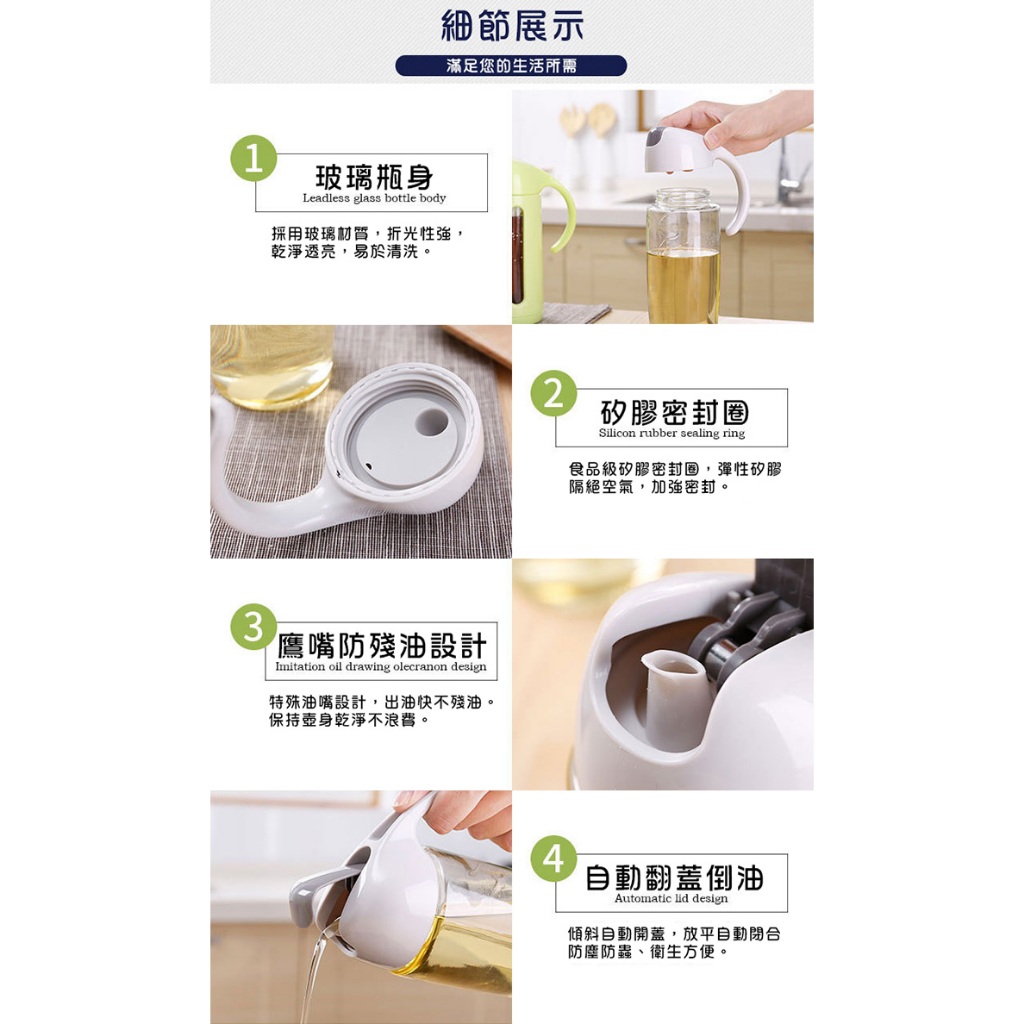 細節展示

滿足您的生活所需

1
玻璃瓶身
Leadless glass bottle body

採用玻璃材質，折光性強，乾淨透亮，易於清洗。

2
矽膠密封圈
Silicon rubber sealing ring

食品級矽膠密封圈，彈性矽膠隔絕空氣，加強密封。

3
鷹嘴防殘油設計
Imitation oil drawing olecranon design

特殊油嘴設計，出油快不殘油。保持壺身乾淨不浪費。

4
自動翻蓋倒油
Automatic lid design

傾斜自動開蓋，放平自動閉合防塵防蟲、衛生方便。