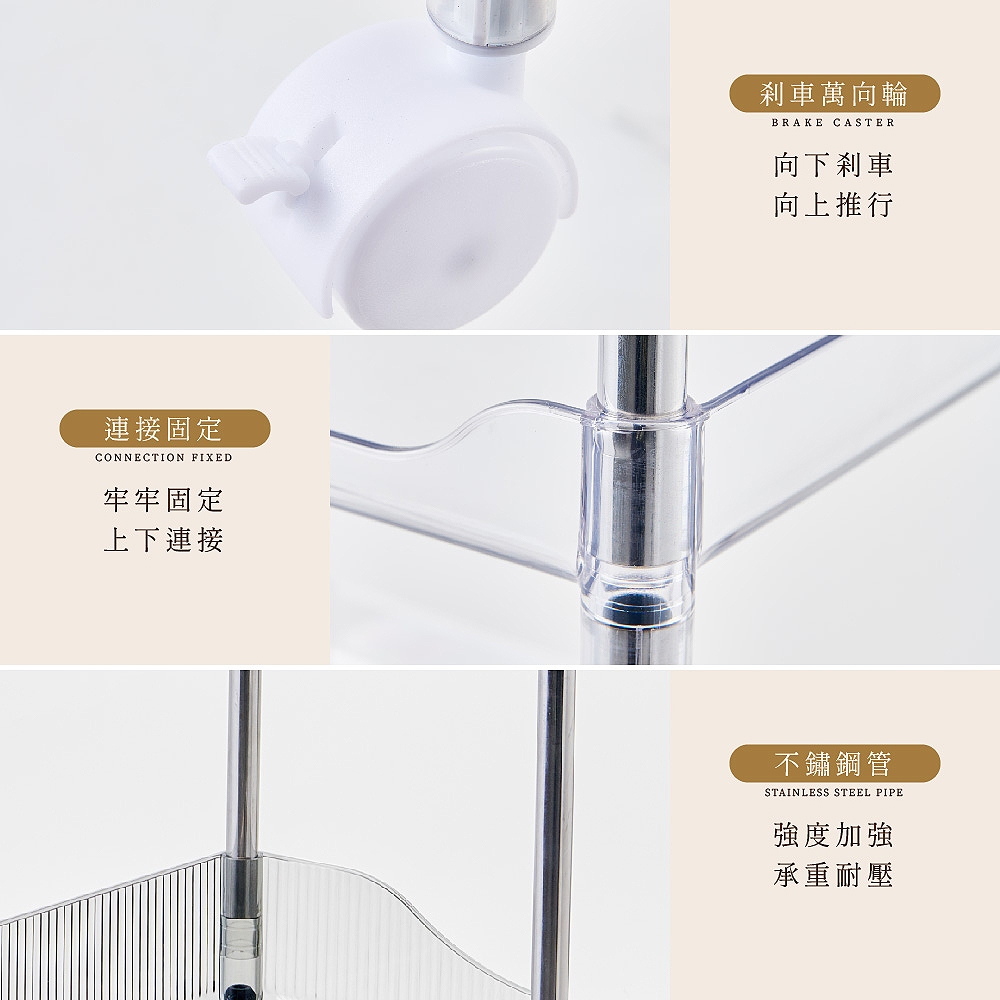 剎車萬向輪
BRAKE CASTER

向下剎車
向上推行

連接固定
CONNECTION FIXED

牢牢固定
上下連接

不鏽鋼管
STAINLESS STEEL PIPE

強度加強
承重耐壓