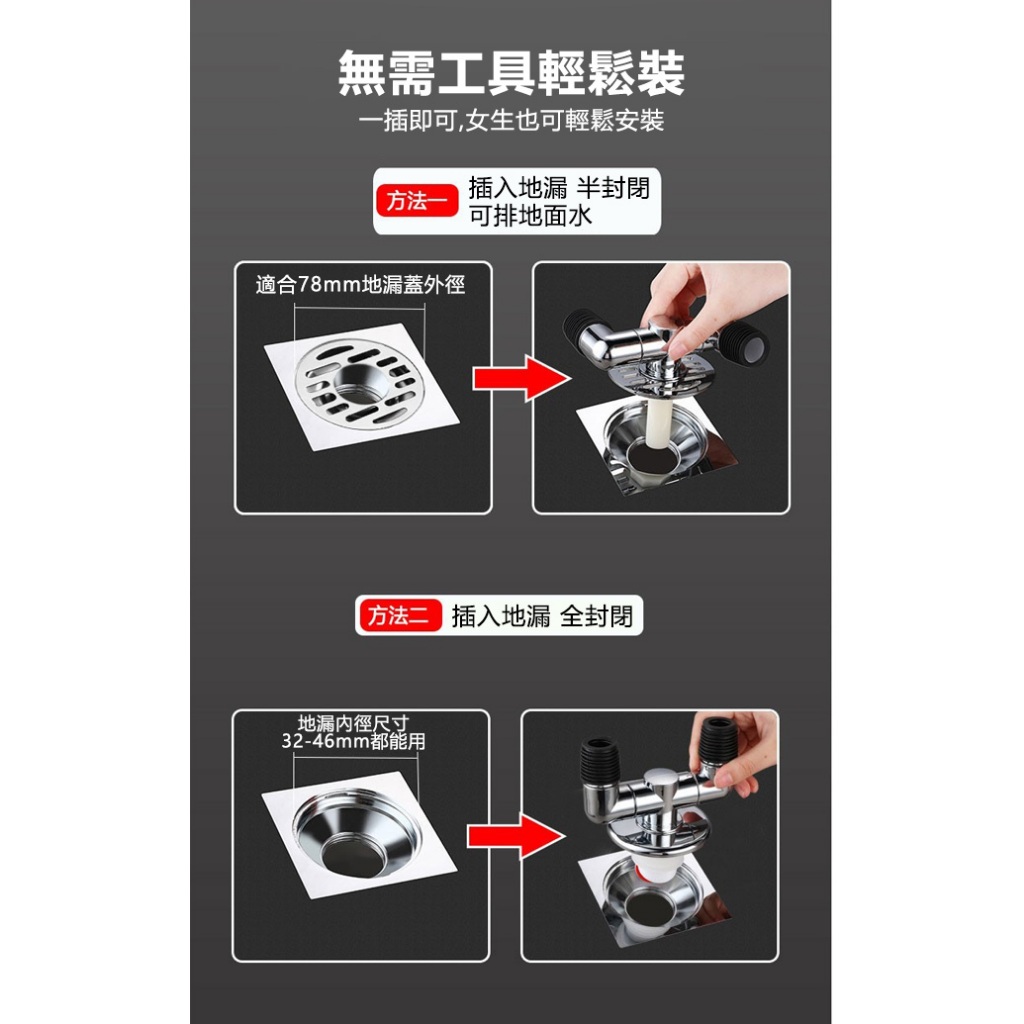 無需工具輕鬆裝
一插即可,女生也可輕鬆安裝

方法一 插入地漏 半封閉
可排地面水

適合78mm地漏蓋外徑

方法二 插入地漏 全封閉

地漏內徑尺寸
32-46mm都能用