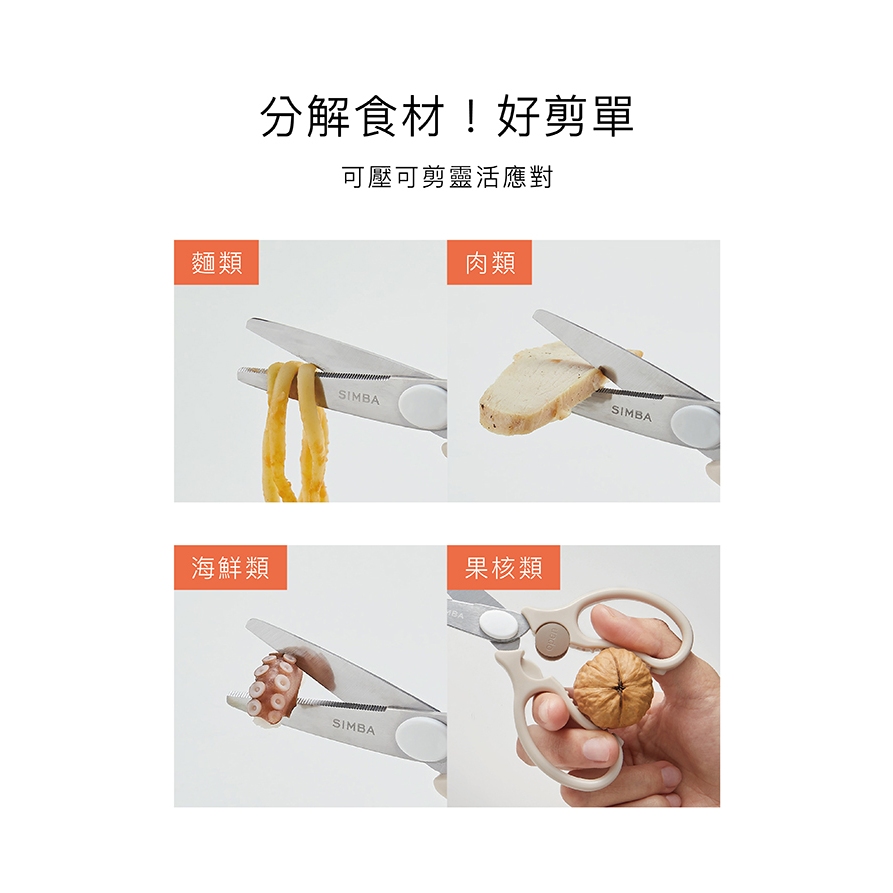 分解食材！好剪單

可壓可剪靈活應對

麵類

SIMBA

肉類

SIMBA

海鮮類

SIMBA

果核類