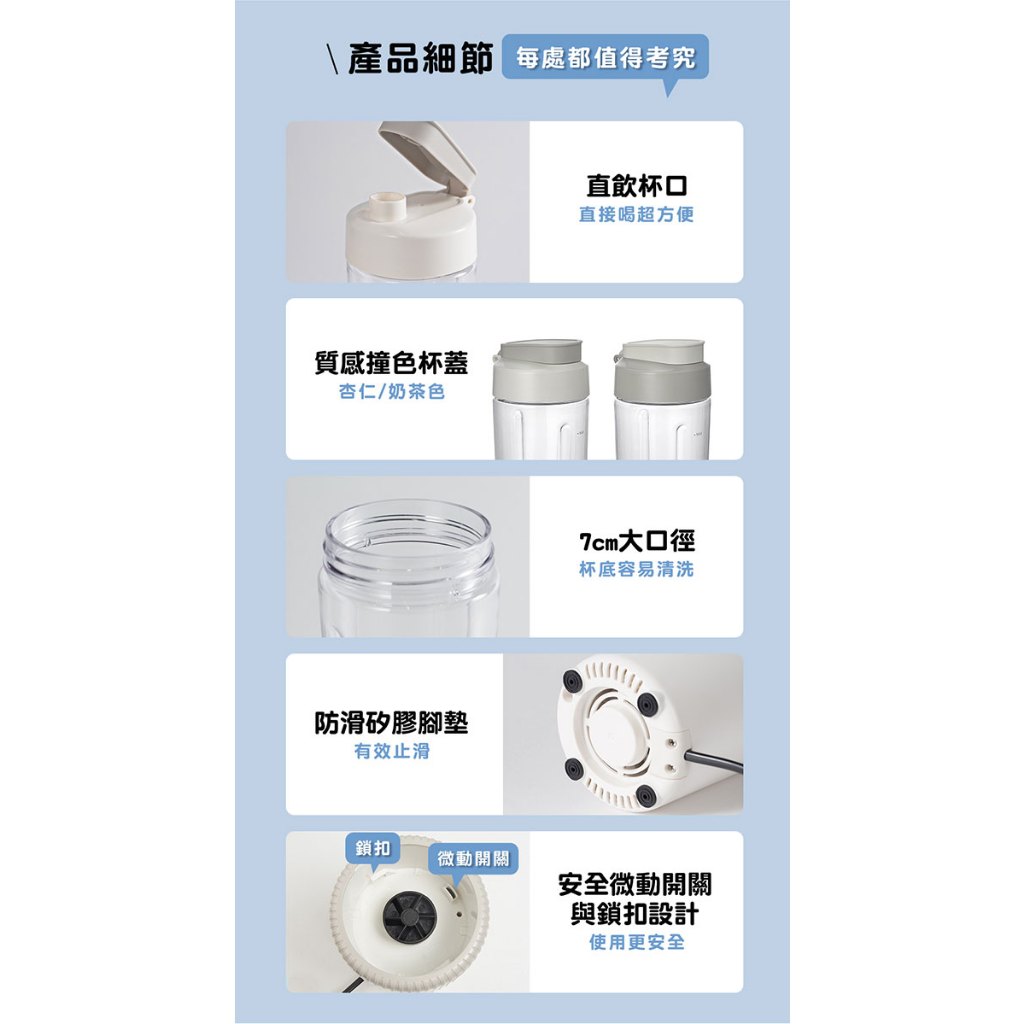 \ 產品細節 每處都值得考究

直飲杯口
直接喝超方便

質感撞色杯蓋
杏仁/奶茶色

7cm大口徑
杯底容易清洗

防滑矽膠腳墊
有效止滑

鎖扣
微動開關

安全微動開關
與鎖扣設計
使用更安全