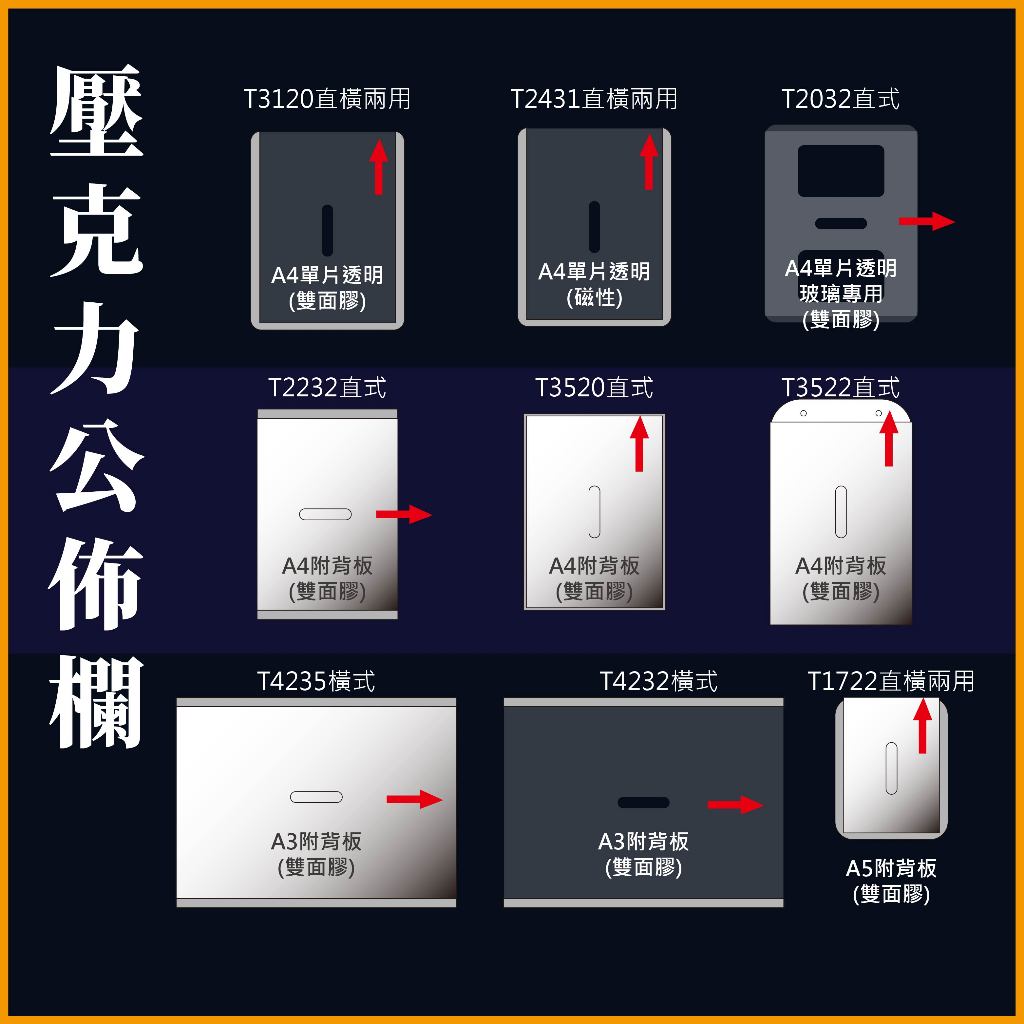 壓克力公佈欄

T3120直橫兩用
A4單片透明
(雙面膠)

T2431直橫兩用
A4單片透明
(磁性)

T2032直式
A4單片透明
玻璃專用
(雙面膠)

T2232直式
A4附背板
(雙面膠)

T3520直式
A4附背板
(雙面膠)

T3522直式
A4附背板
(雙面膠)

T4235橫式
A3附背板
(雙面膠)

T4232橫式
A3附背板
(雙面膠)

T1722直橫兩用
A5附背板
(雙面膠)