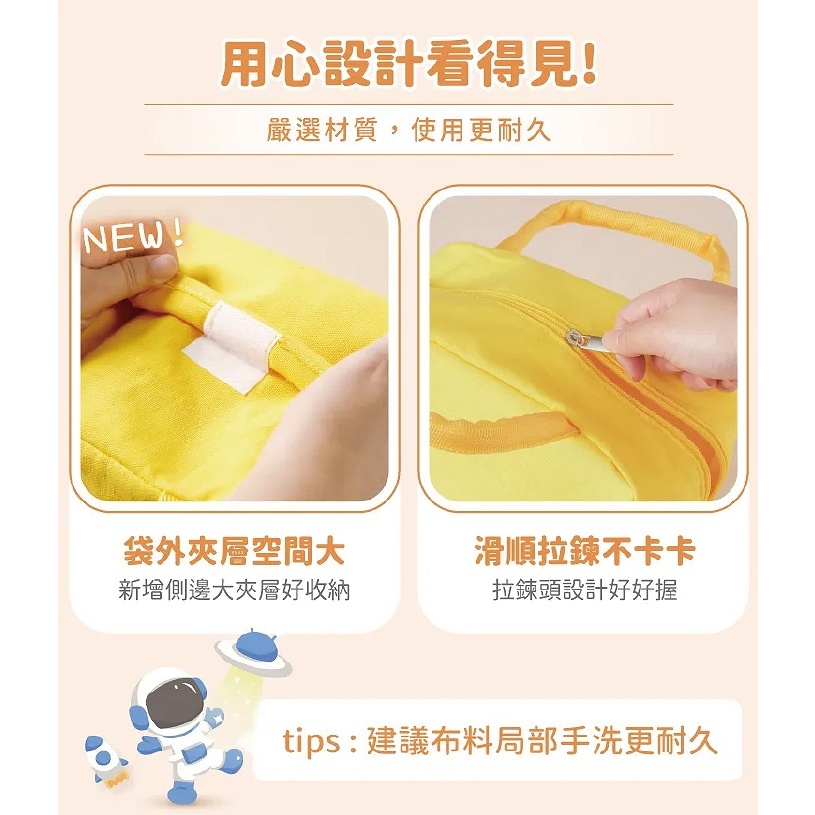 用心設計看得見!

嚴選材質，使用更耐久

NEW!

袋外夾層空間大
新增側邊大夾層好收納

滑順拉鍊不卡卡
拉鍊頭設計好好握

tips : 建議布料局部手洗更耐久