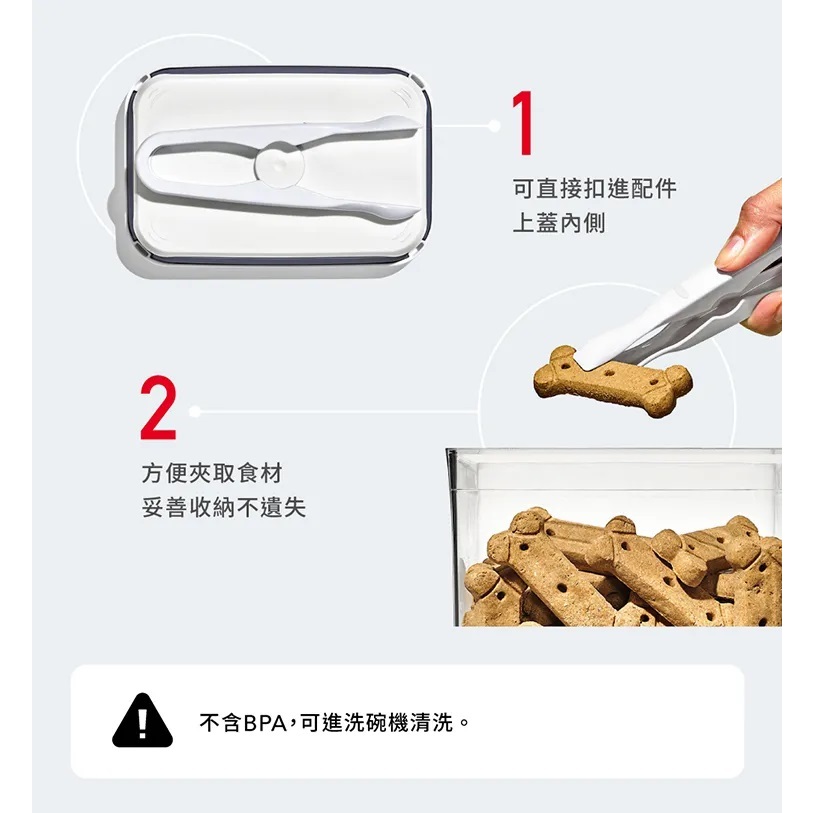 1

可直接扣進配件
上蓋內側

2

方便夾取食材
妥善收納不遺失

不含BPA，可進洗碗機清洗。