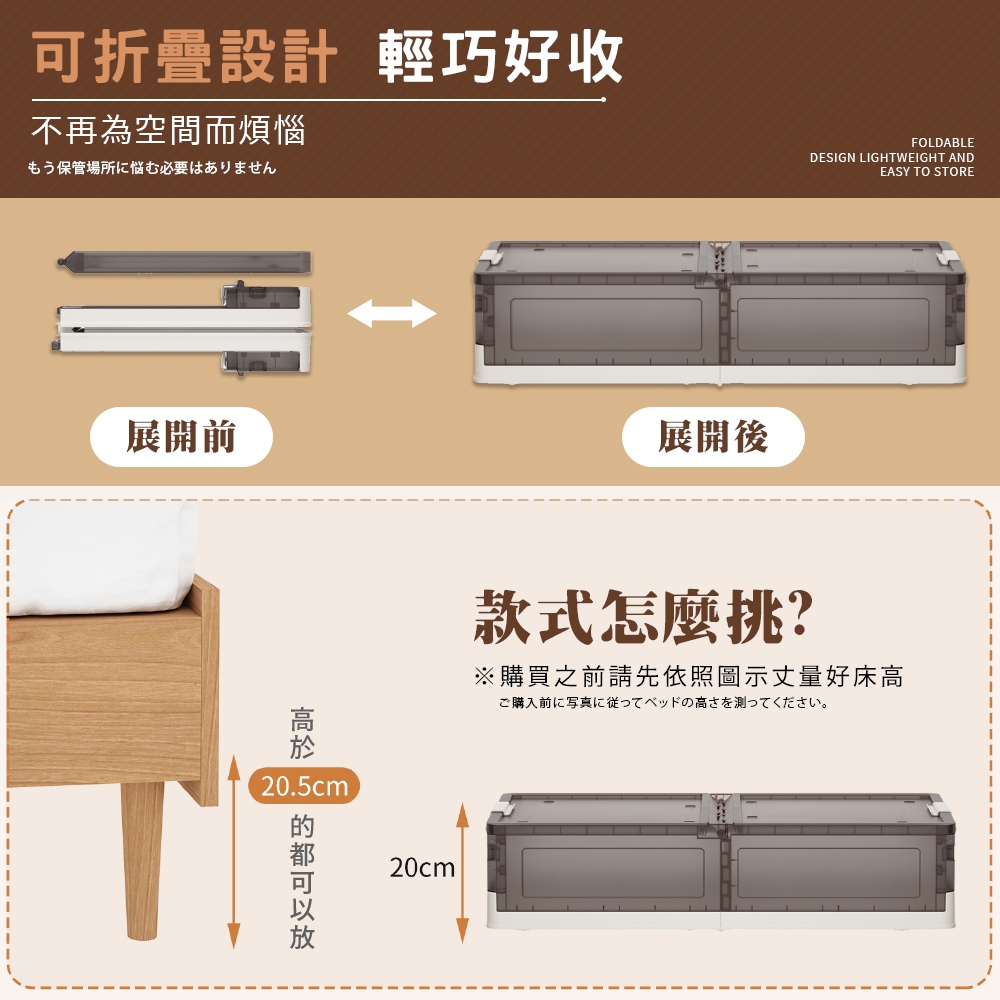 可折疊設計 輕巧好收

不再為空間而煩惱

もう保管場所に悩む必要はありません

FOLDABLE
DESIGN LIGHTWEIGHT AND
EASY TO STORE

展開前

展開後

款式怎麼挑?

※購買之前請先依照圖示丈量好床高

ご購入前に写真に従ってベッドの高さを測ってください。

高於

20.5cm

的都可以放

20cm