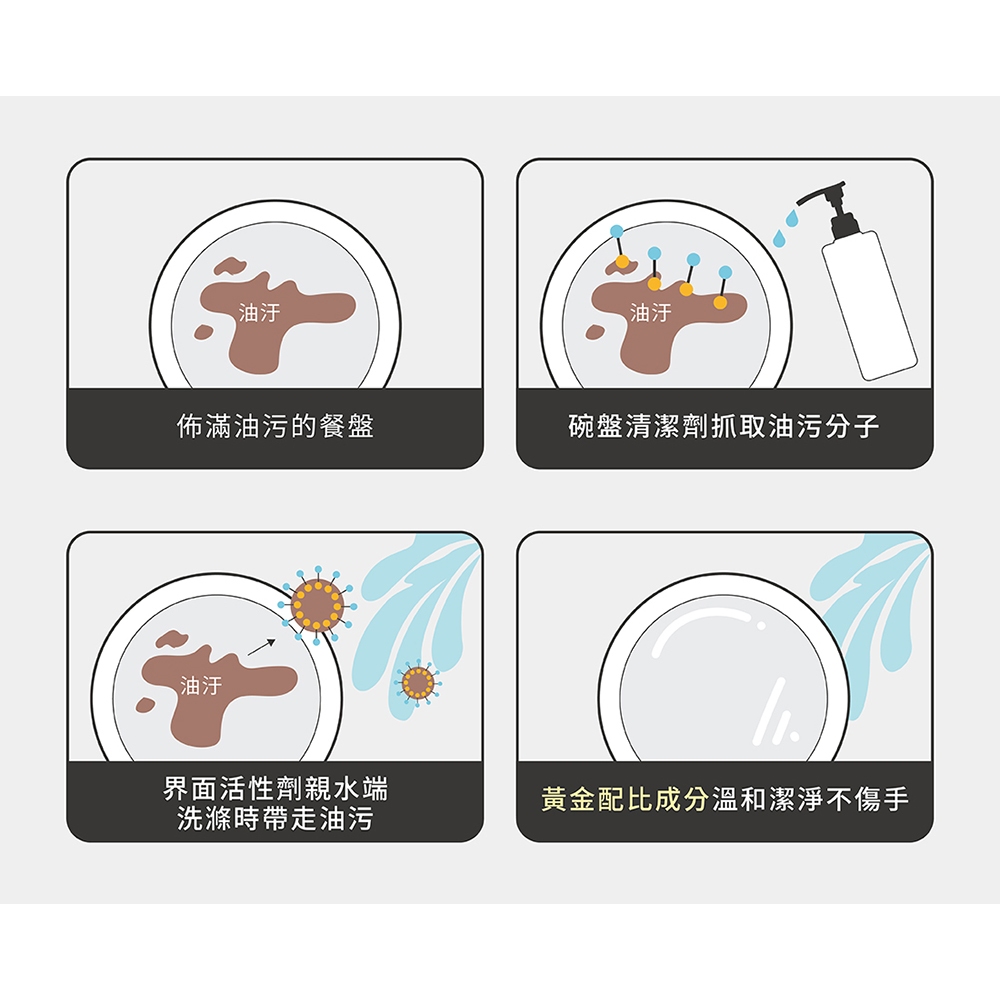 油汙

佈滿油污的餐盤

油汙

碗盤清潔劑抓取油污分子

油汙

界面活性劑親水端
洗滌時帶走油污

黃金配比成分溫和潔淨不傷手