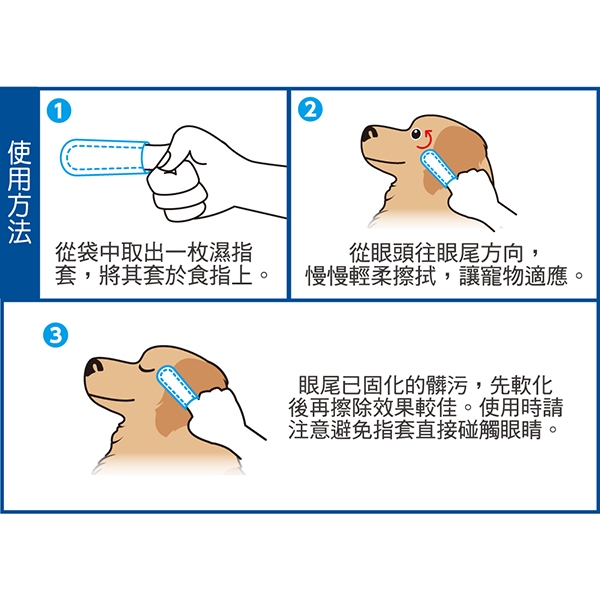 使用方法

1
從袋中取出一枚濕指套，將其套於食指上。

2
從眼頭往眼尾方向，慢慢輕柔擦拭，讓寵物適應。

3
眼尾已固化的髒污，先軟化後再擦除效果較佳。使用時請注意避免指套直接碰觸眼睛。