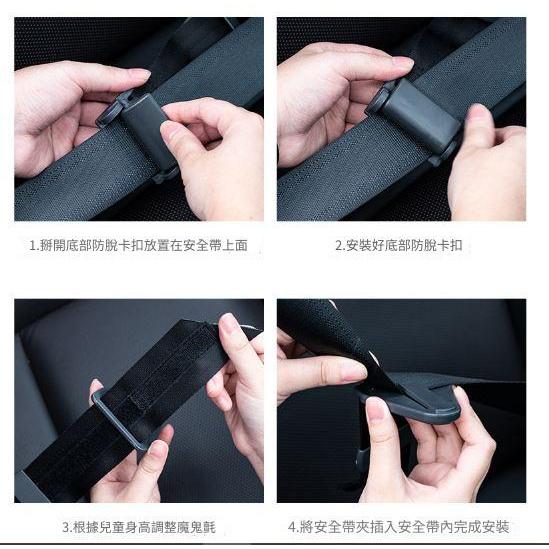 1.掰開底部防脫卡扣放置在安全帶上面

2.安裝好底部防脫卡扣

3.根據兒童身高調整魔鬼氈

4.將安全帶夾插入安全帶內完成安裝