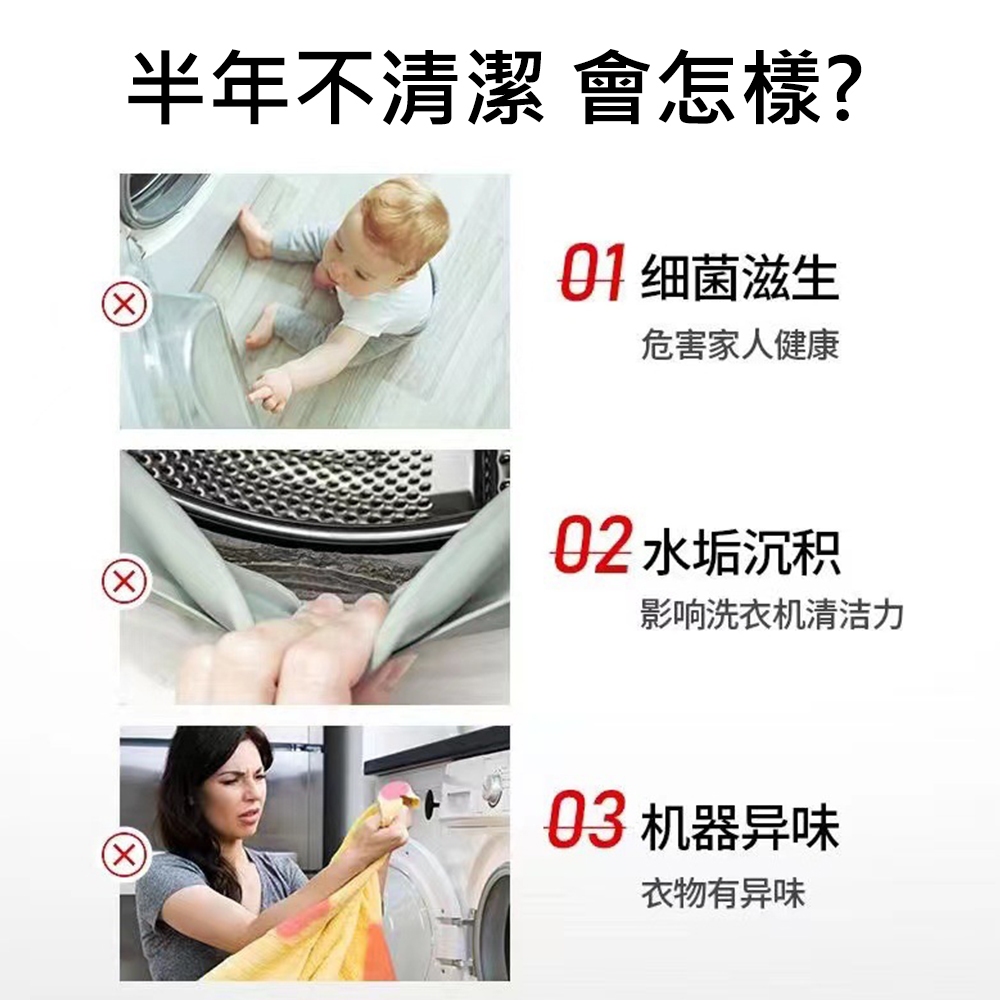 半年不清潔 會怎樣?

01 细菌滋生
危害家人健康

02 水垢沉积
影响洗衣机清洁力

03 机器异味
衣物有异味