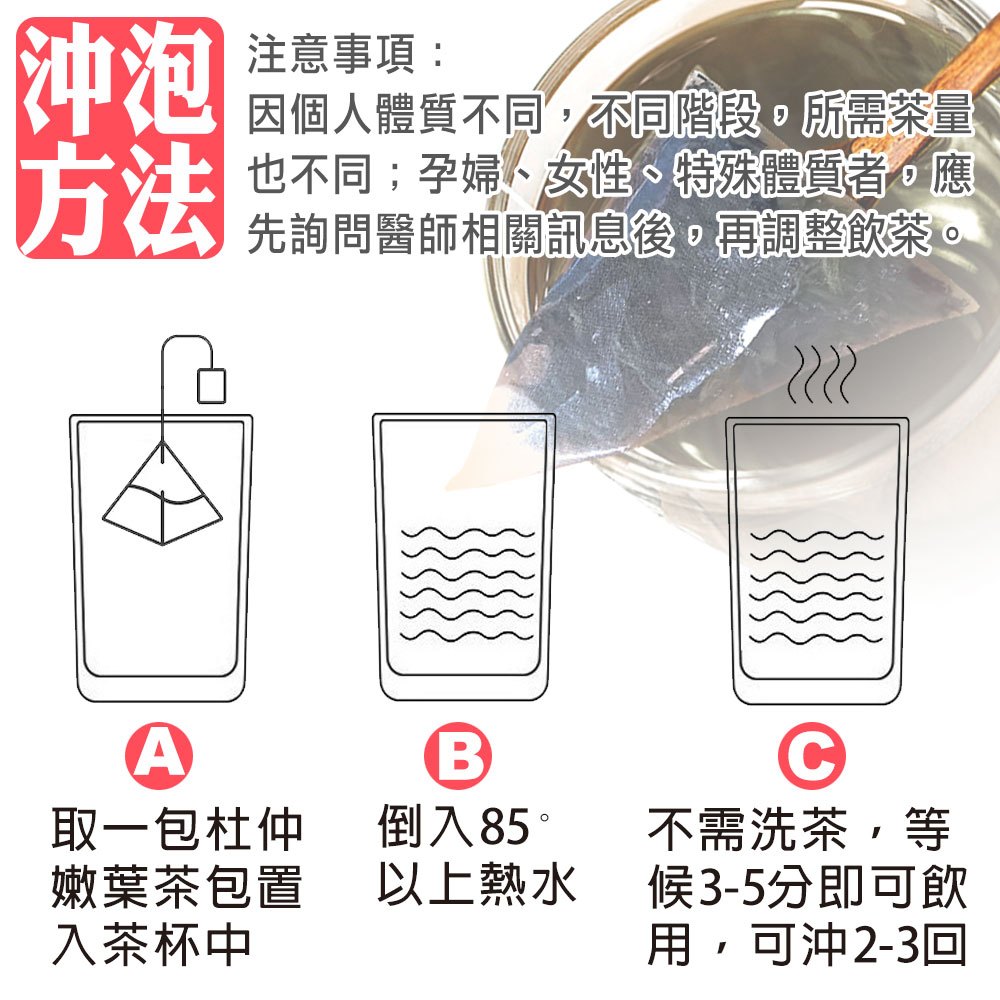 沖泡方法

注意事項：
因個人體質不同，不同階段，所需茶量也不同；孕婦、女性、特殊體質者，應先詢問醫師相關訊息後，再調整飲茶。

A
取一包杜仲嫩葉茶包置入茶杯中

B
倒入85°以上熱水

C
不需洗茶，等候3-5分即可飲用，可沖2-3回