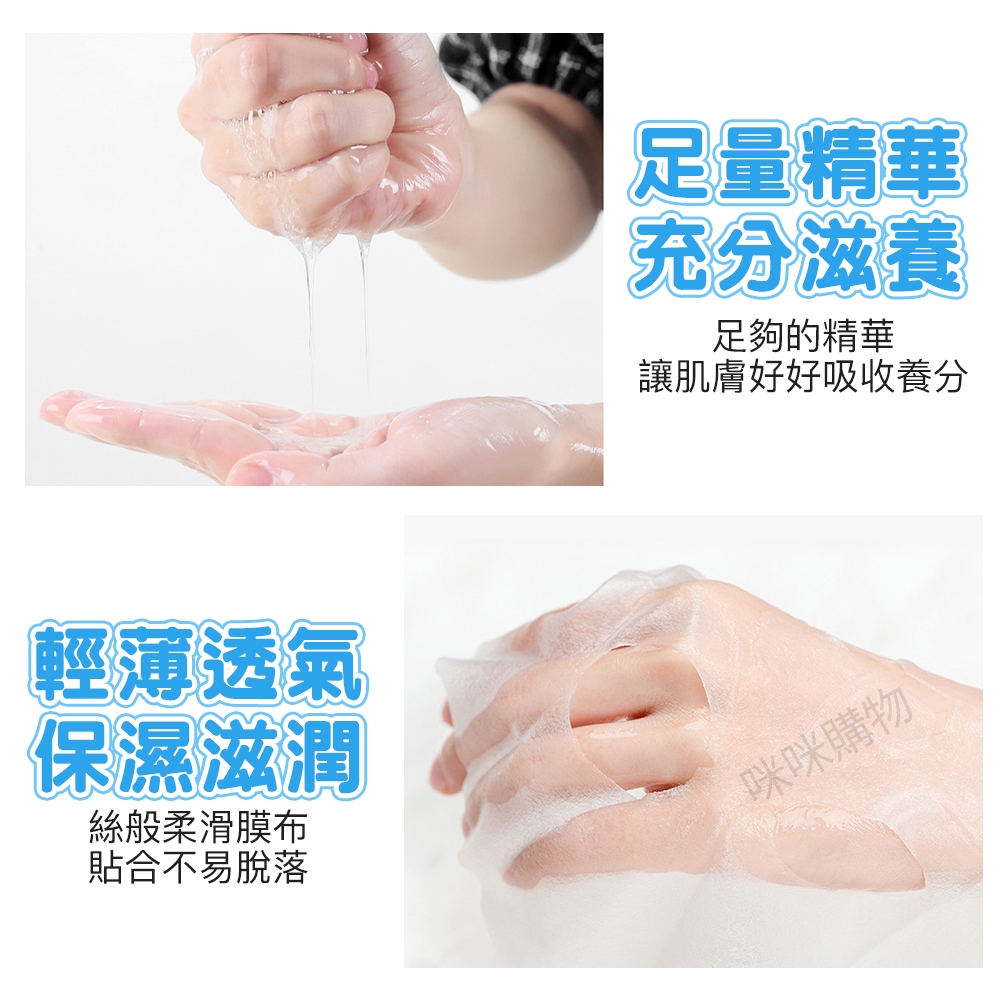 足量精華
充分滋養

足夠的精華
讓肌膚好好吸收養分

輕薄透氣
保濕滋潤

絲般柔滑膜布
貼合不易脫落

咪咪購物