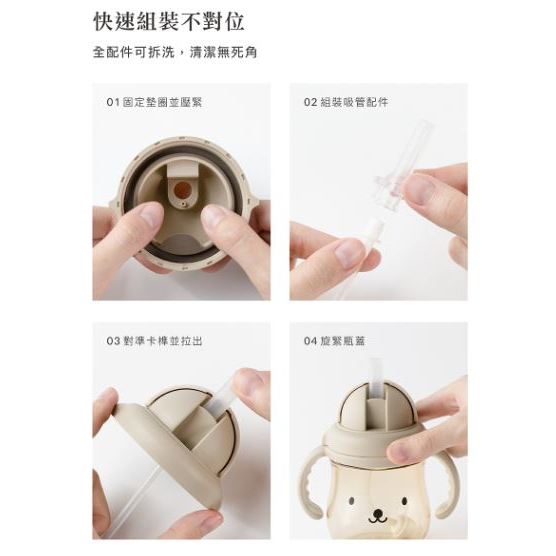 快速組裝不對位

全配件可拆洗，清潔無死角

01 固定墊圈並壓緊

02 組裝吸管配件

03 對準卡榫並拉出

04 旋緊瓶蓋