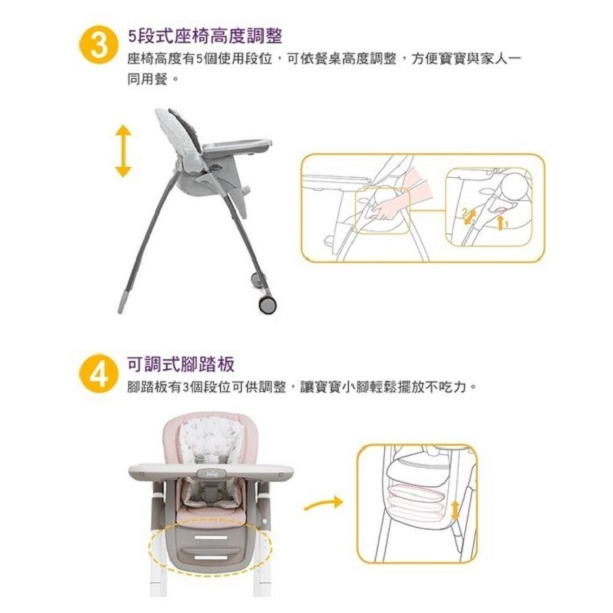 3
5段式座椅高度調整
座椅高度有5個使用段位，可依餐桌高度調整，方便寶寶與家人一同用餐。

2
1

4
可調式腳踏板
腳踏板有3個段位可供調整，讓寶寶小腳輕鬆擺放不吃力。

Joie