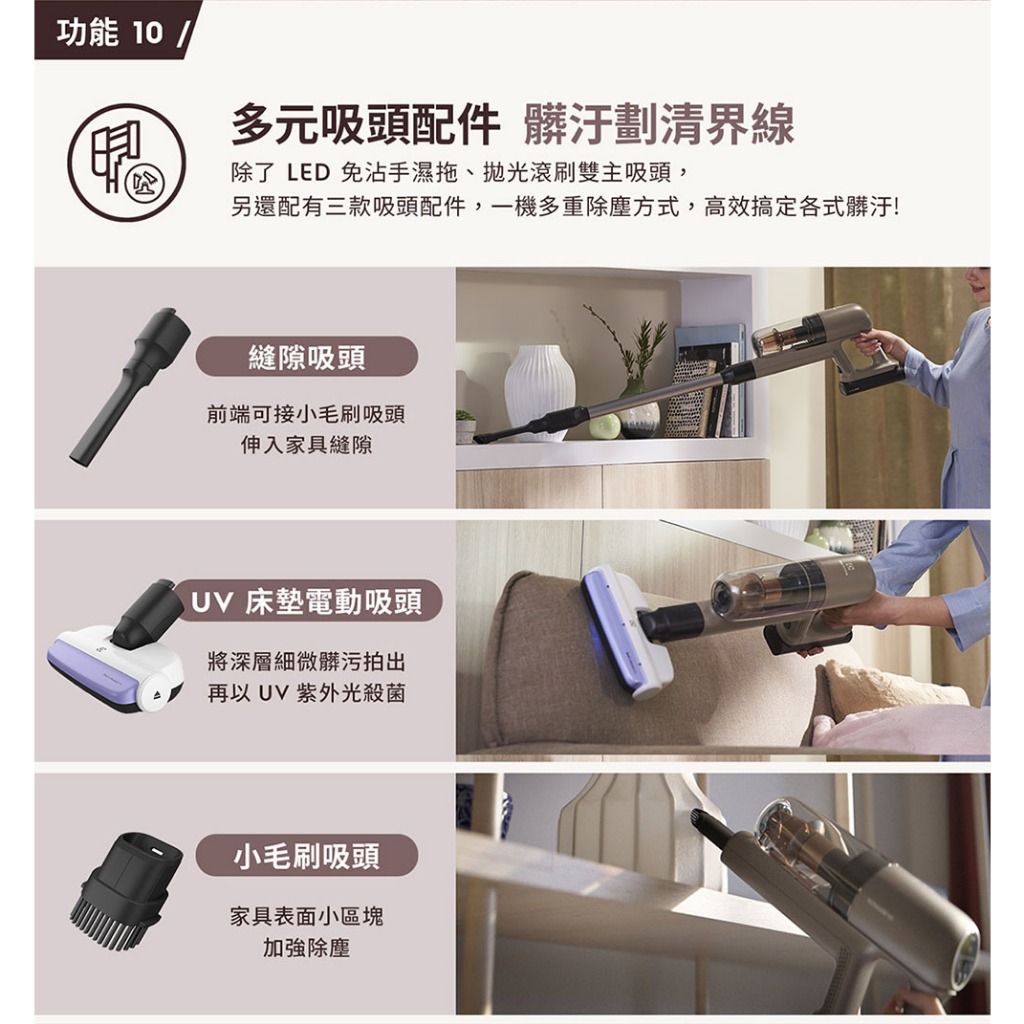 功能 10 /

多元吸頭配件 髒汙劃清界線

除了 LED 免沾手濕拖、拋光滾刷雙主吸頭，
另還配有三款吸頭配件，一機多重除塵方式，高效搞定各式髒汙!

縫隙吸頭

前端可接小毛刷吸頭
伸入家具縫隙

UV 床墊電動吸頭

將深層細微髒污拍出
再以 UV 紫外光殺菌

小毛刷吸頭

家具表面小區塊
加強除塵