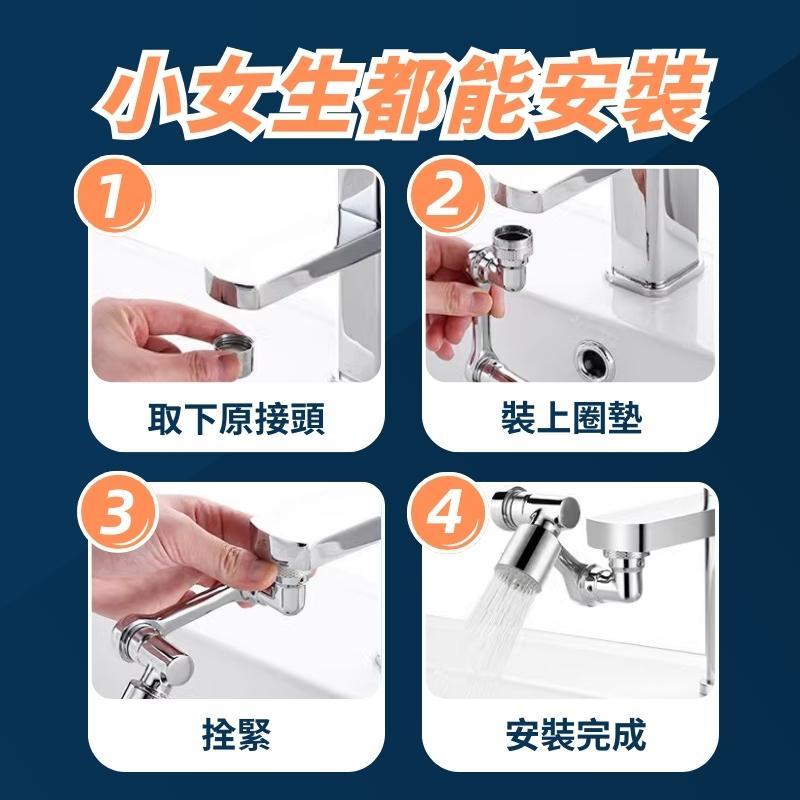 小女生都能安裝

1
取下原接頭

2
裝上圈墊

3
拴緊

4
安裝完成