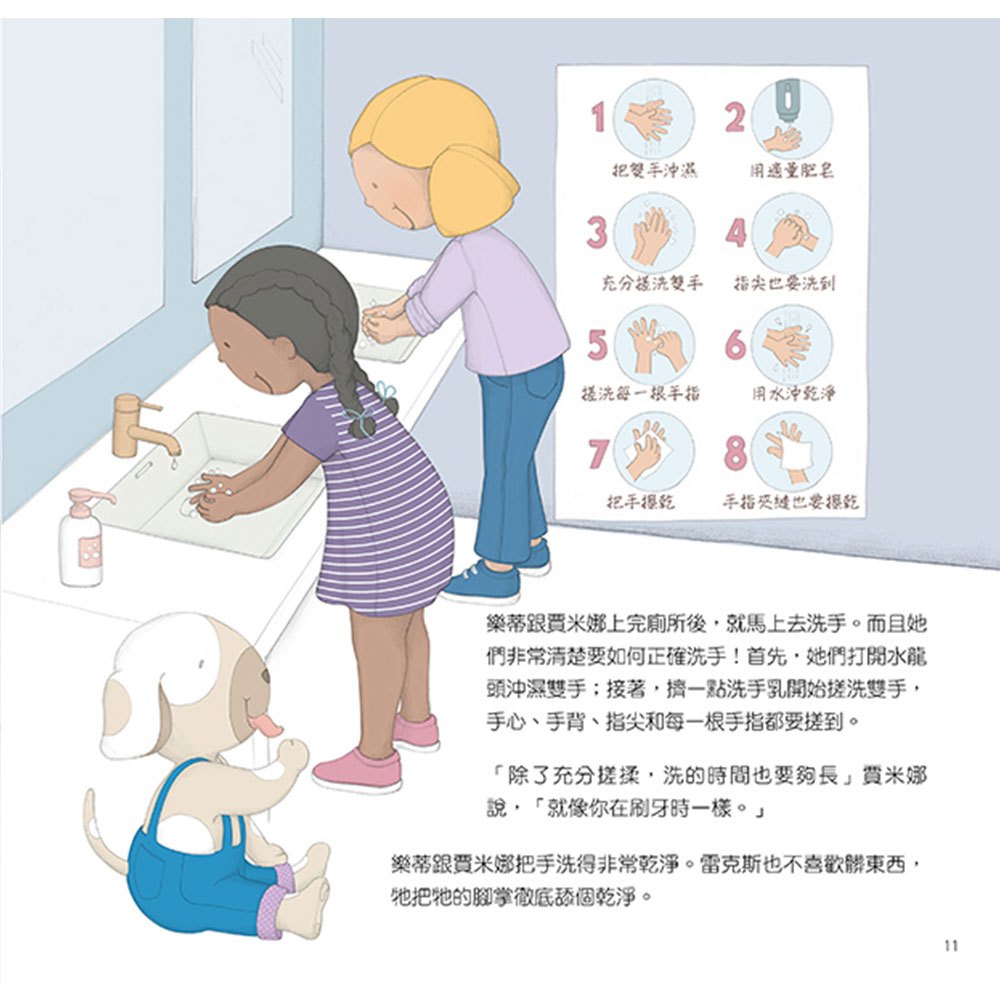 1 把雙手沖濕
2 用適量肥皂
3 充分搓洗雙手
4 指尖也要洗到
5 搓洗每一根手指
6 用水沖乾淨
7 把手擦乾
8 手指夾縫也要擦乾

樂蒂跟賈米娜上完廁所後，就馬上去洗手。而且她們非常清楚要如何正確洗手！首先，她們打開水龍頭沖濕雙手；接著，擠一點洗手乳開始搓洗雙手，手心、手背、指尖和每一根手指都要搓到。

「除了充分搓揉，洗的時間也要夠長」賈米娜說，「就像你在刷牙時一樣。」

樂蒂跟賈米娜把手洗得非常乾淨。雷克斯也不喜歡髒東西，牠把牠的腳掌徹底舔個乾淨。

11