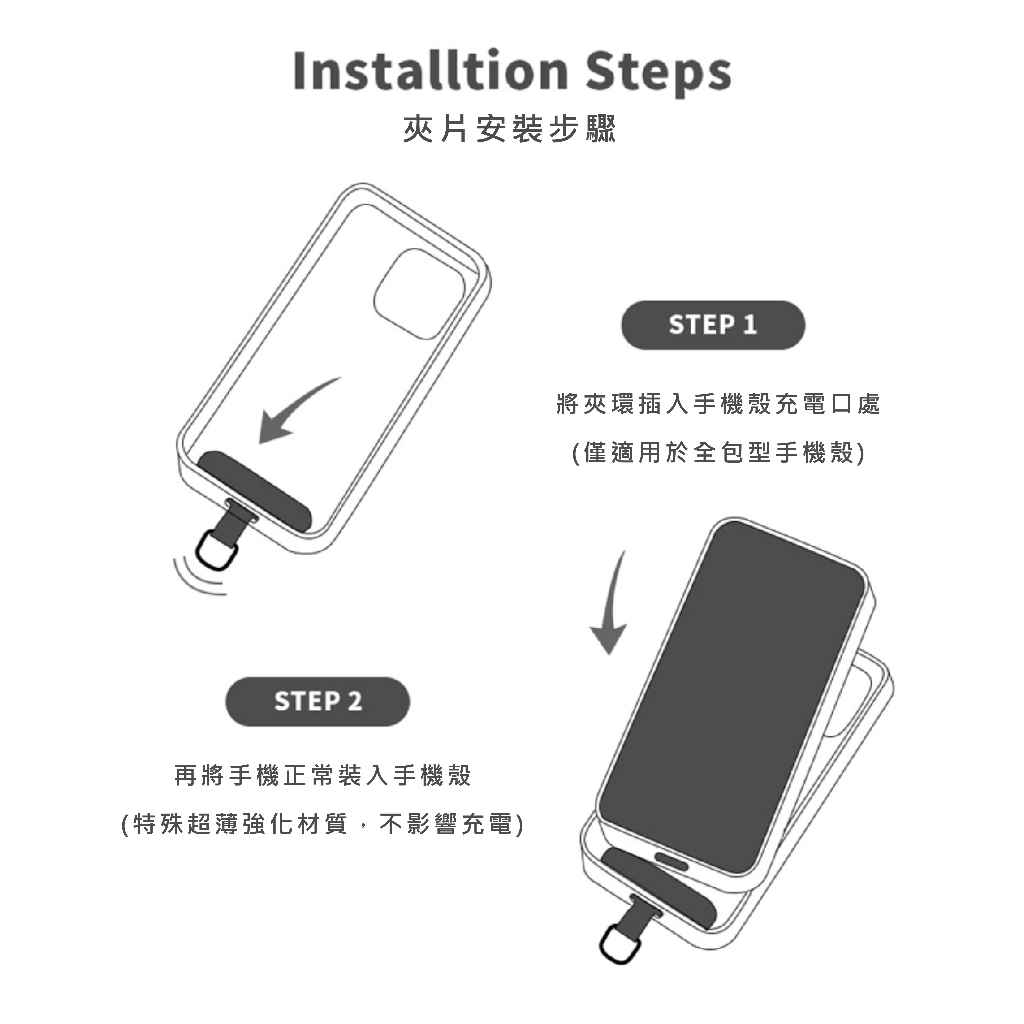 Installtion Steps
夾片安裝步驟

STEP 1

將夾環插入手機殼充電口處
(僅適用於全包型手機殼)

STEP 2

再將手機正常裝入手機殼
(特殊超薄強化材質，不影響充電)