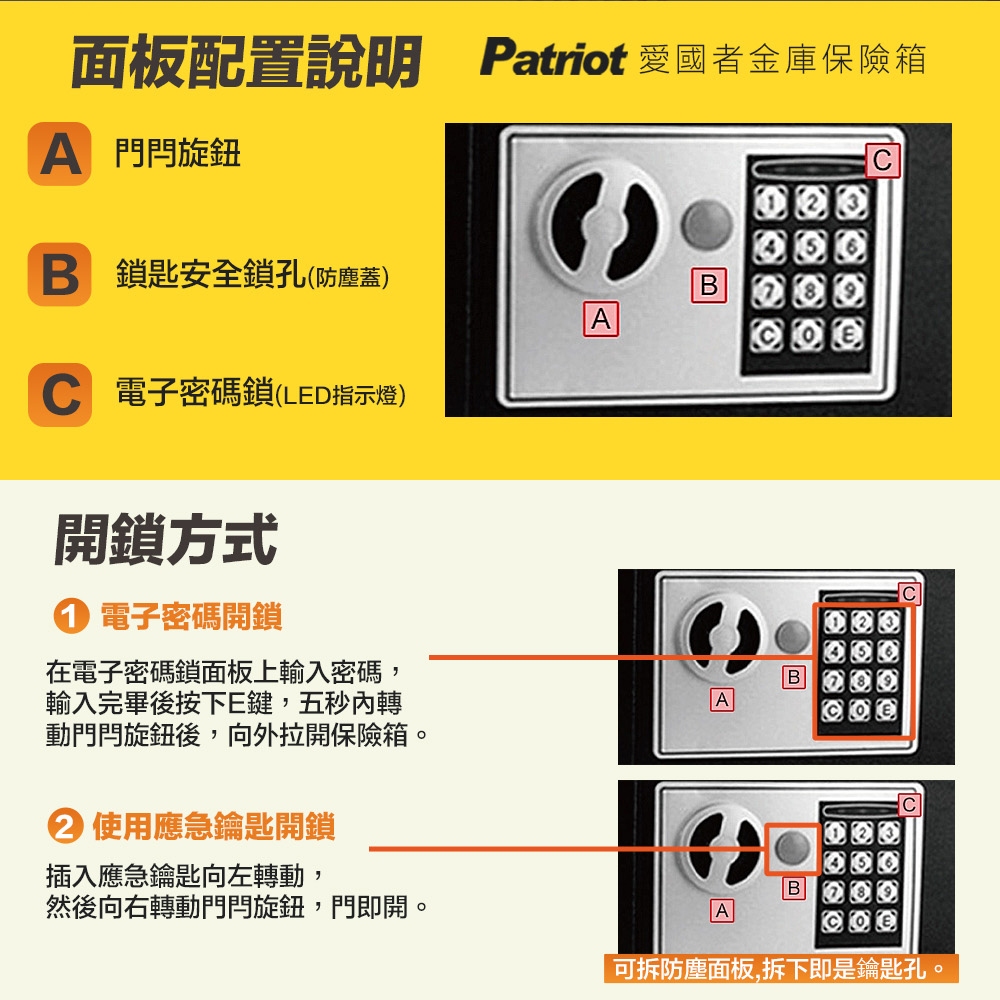 面板配置說明 Patriot 愛國者金庫保險箱

A 門閂旋鈕

B 鎖匙安全鎖孔(防塵蓋)

C 電子密碼鎖(LED指示燈)

C
1 2 3
4 5 6
7 8 9
C 0 E
B
A

開鎖方式

1 電子密碼開鎖

在電子密碼鎖面板上輸入密碼，輸入完畢後按下E鍵，五秒內轉動門閂旋鈕後，向外拉開保險箱。

C
1 2 3
4 5 6
7 8 9
C 0 E
B
A

2 使用應急鑰匙開鎖

插入應急鑰匙向左轉動，然後向右轉動門閂旋鈕，門即開。

C
1 2 3
4 5 6
7 8 9
C 0 E
B
A

可拆防塵面板,拆下即是鑰匙孔。